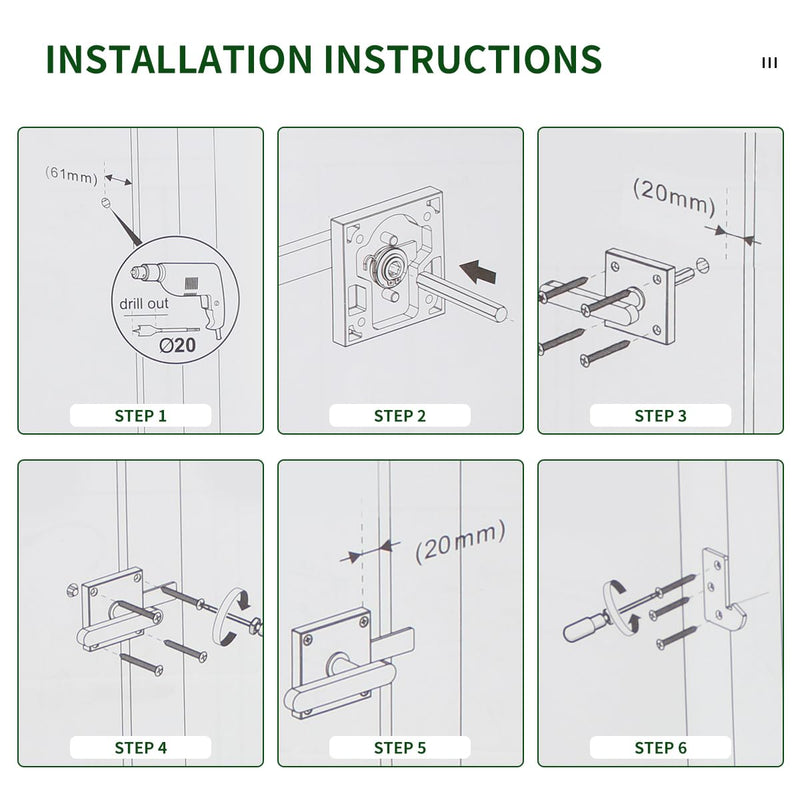 INSTALLATION INSTRUCTIONS

III

(61mm)

drill out

Ø20

STEP 1

STEP 2

(20mm)

STEP 3

STEP 4

(20mm)

STEP 5

STEP 6