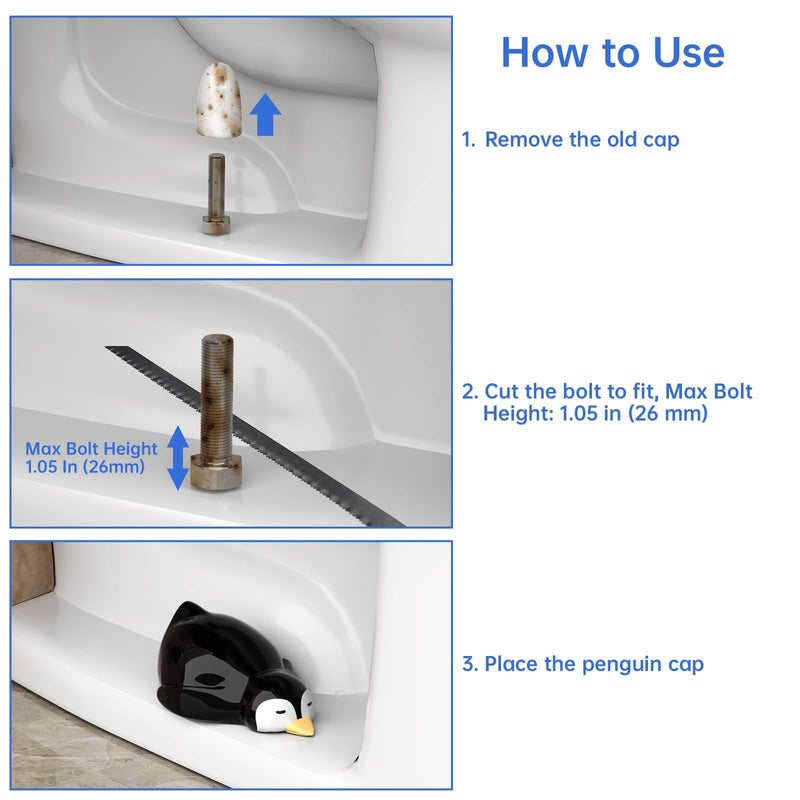 How to Use

1. Remove the old cap

Max Bolt Height 1.05 In (26mm)

2. Cut the bolt to fit, Max Bolt Height: 1.05 in (26 mm)

3. Place the penguin cap