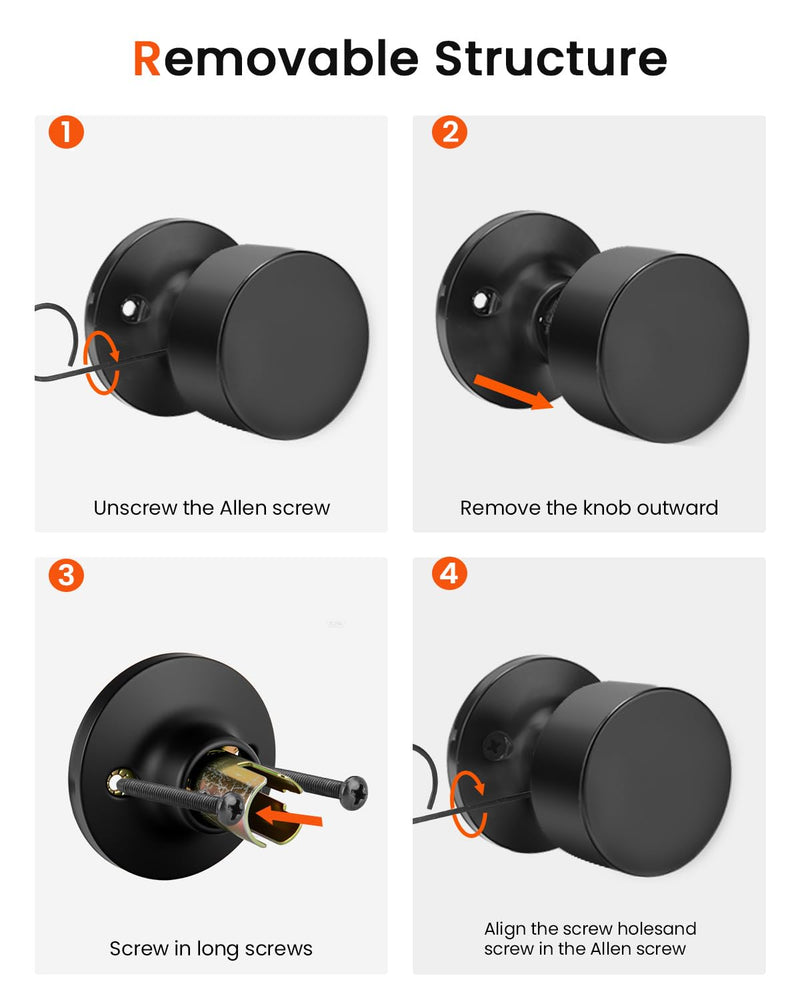 Removable Structure

1

Unscrew the Allen screw

2

Remove the knob outward

3

Screw in long screws

4

Align the screw holesand screw in the Allen screw