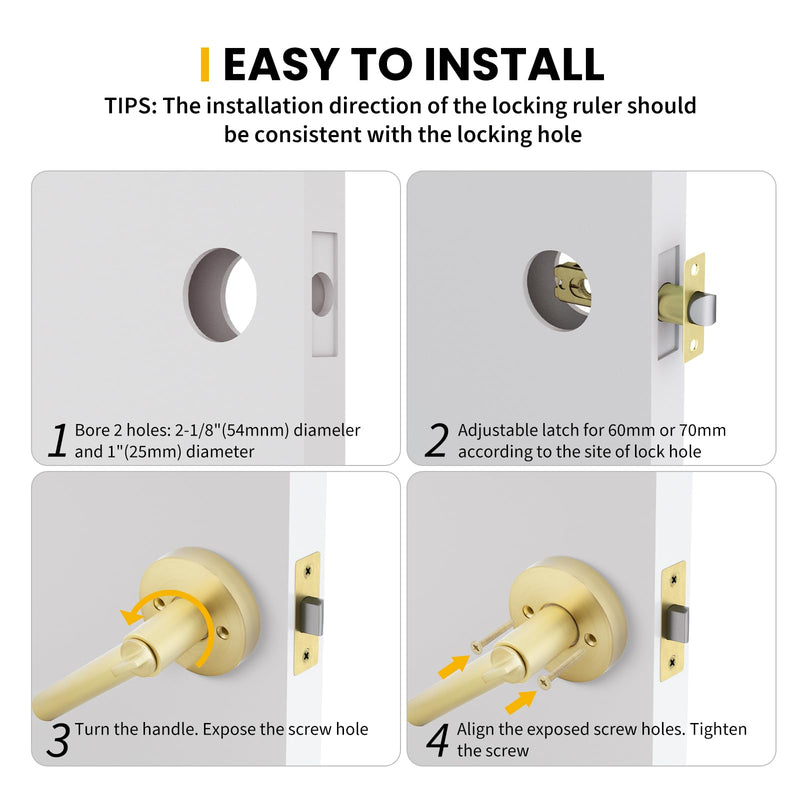 EASY TO INSTALL

TIPS: The installation direction of the locking ruler should be consistent with the locking hole

1 Bore 2 holes: 2-1/8"(54mnm) diameler and 1"(25mm) diameter

2 Adjustable latch for 60mm or 70mm according to the site of lock hole

3 Turn the handle. Expose the screw hole

4 Align the exposed screw holes. Tighten the screw