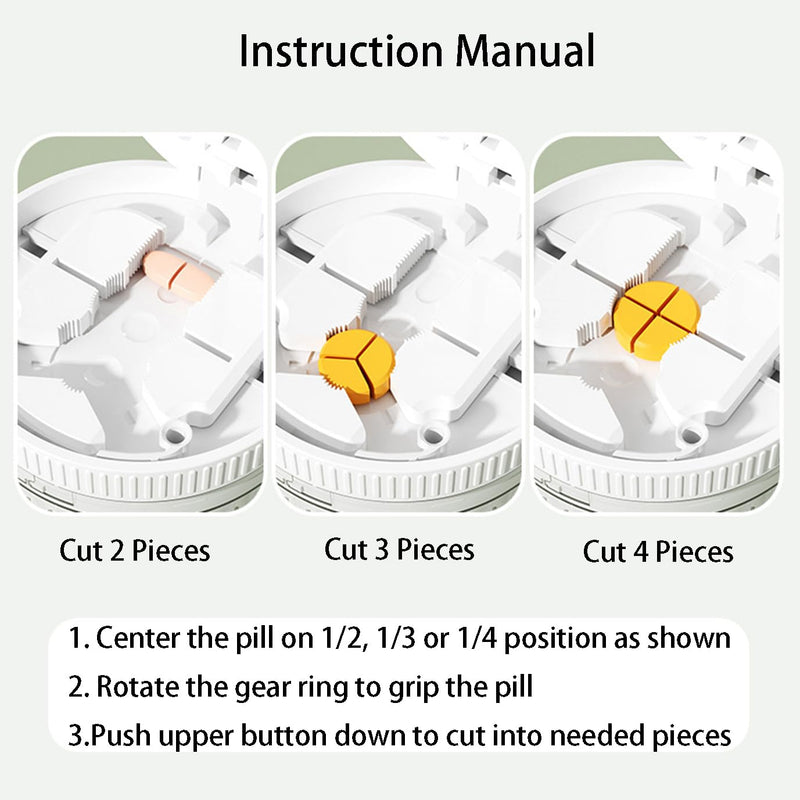 Instruction Manual

Cut 2 Pieces

Cut 3 Pieces

Cut 4 Pieces

1. Center the pill on 1/2, 1/3 or 1/4 position as shown

2. Rotate the gear ring to grip the pill

3.Push upper button down to cut into needed pieces