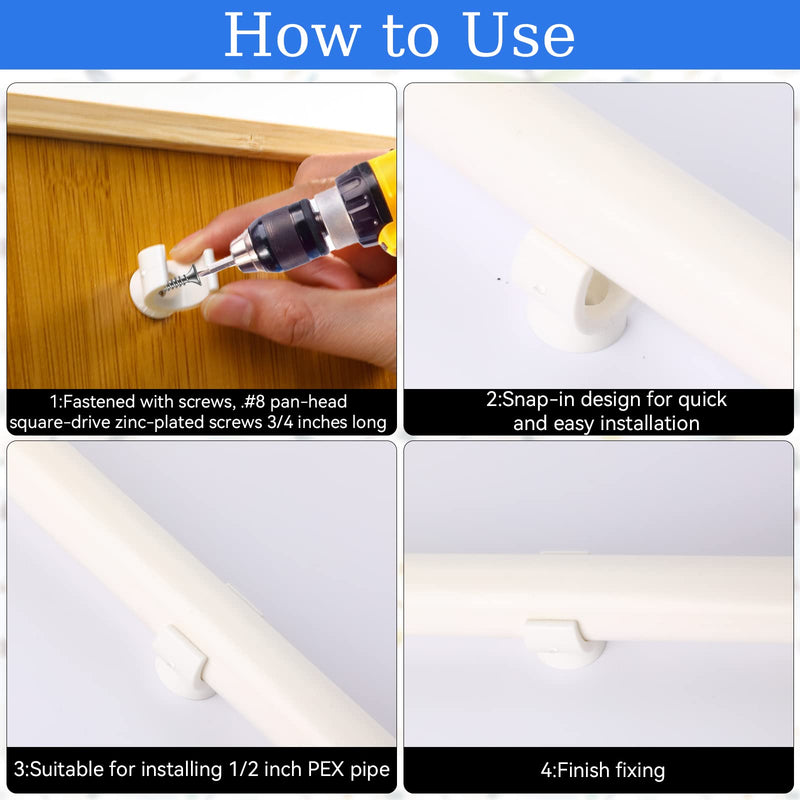 How to Use

1:Fastened with screws, .#8 pan-head square-drive zinc-plated screws 3/4 inches long

2:Snap-in design for quick and easy installation

3:Suitable for installing 1/2 inch PEX pipe

4:Finish fixing