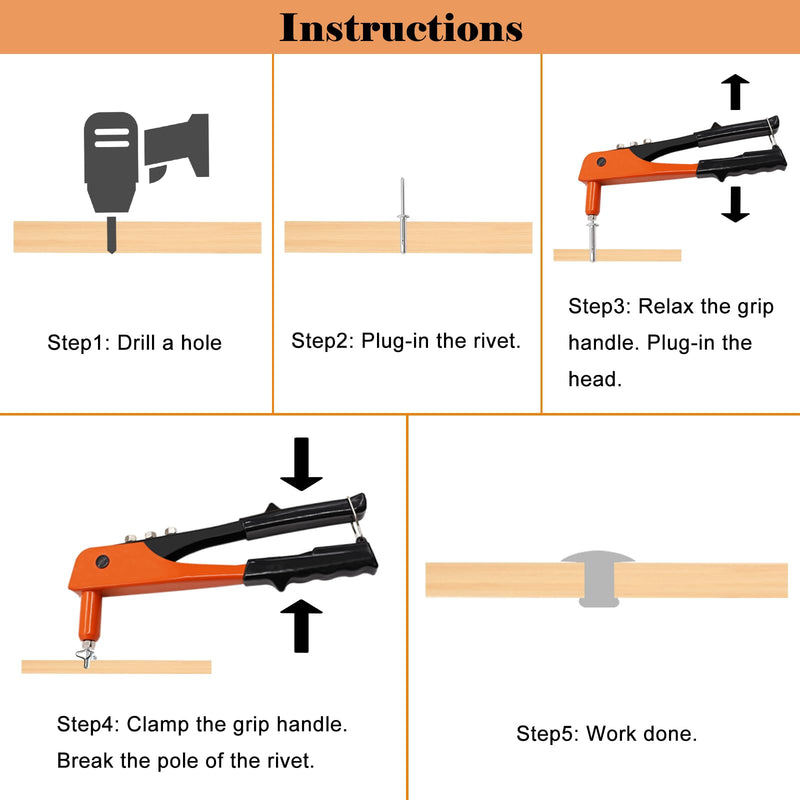 Instructions

Step1: Drill a hole

Step2: Plug-in the rivet.

Step3: Relax the grip handle. Plug-in the head.

Step4: Clamp the grip handle. Break the pole of the rivet.

Step5: Work done.