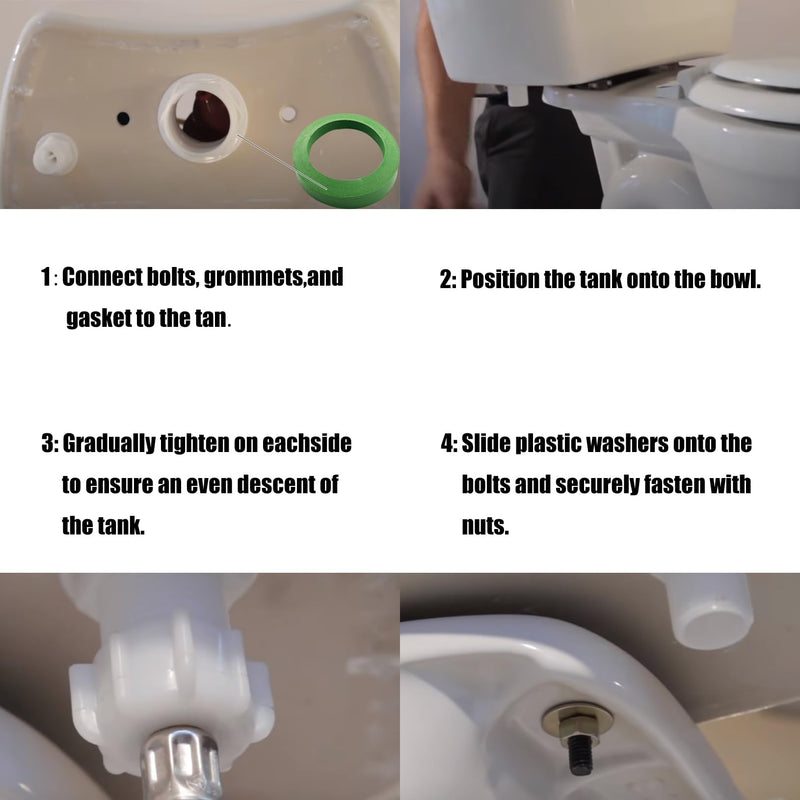 1: Connect bolts, grommets,and gasket to the tan.

2: Position the tank onto the bowl.

3: Gradually tighten on eachside to ensure an even descent of the tank.

4: Slide plastic washers onto the bolts and securely fasten with nuts.