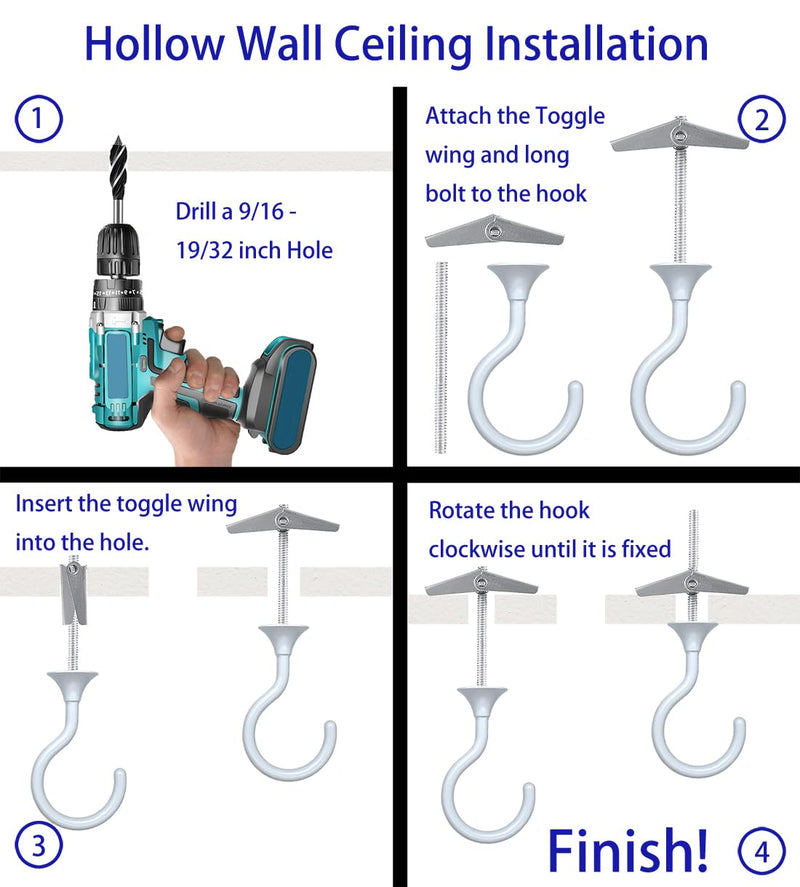 Hollow Wall Ceiling Installation

1

Drill a 9/16 - 19/32 inch Hole

Attach the Toggle wing and long bolt to the hook

2

Insert the toggle wing into the hole.

3

Rotate the hook clockwise until it is fixed

Finish!

4