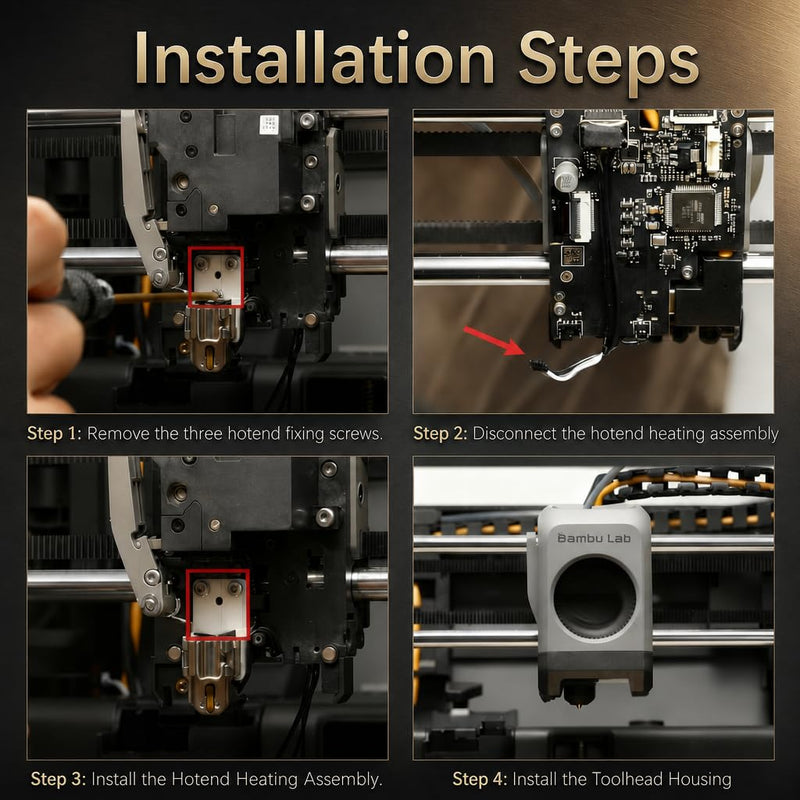 Installation Steps

Step 1: Remove the three hotend fixing screws.

Step 2: Disconnect the hotend heating assembly

Step 3: Install the Hotend Heating Assembly.

Bambu Lab

Step 4: Install the Toolhead Housing