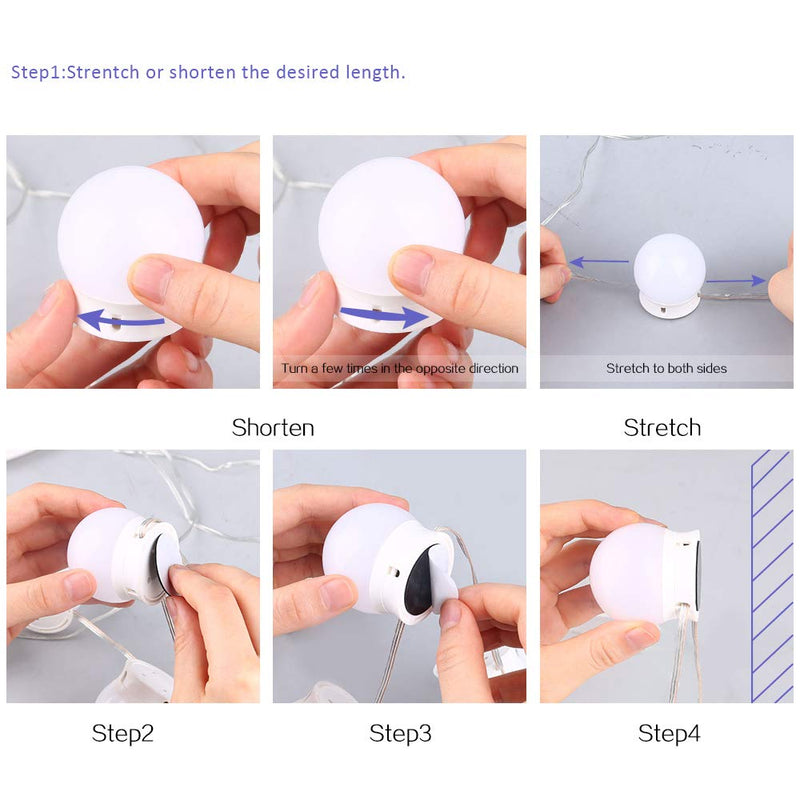 Step1:Strentch or shorten the desired length.

Turn a few times in the opposite direction

Stretch to both sides

Shorten

Stretch

Step2

Step3

Step4