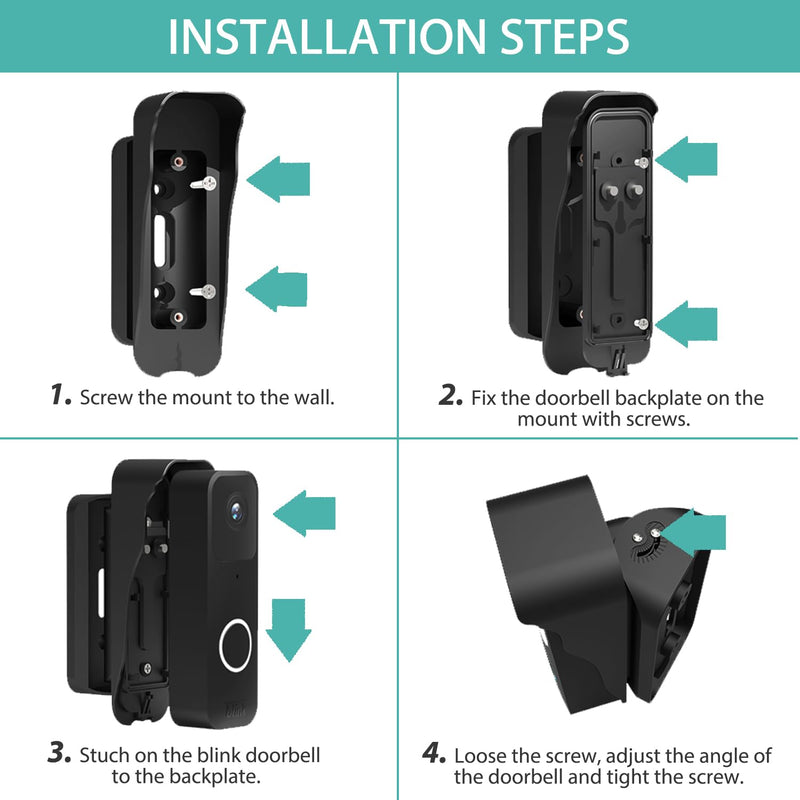 INSTALLATION STEPS

1. Screw the mount to the wall.

2. Fix the doorbell backplate on the mount with screws.

blink

3. Stuch on the blink doorbell to the backplate.

4. Loose the screw, adjust the angle of the doorbell and tight the screw.