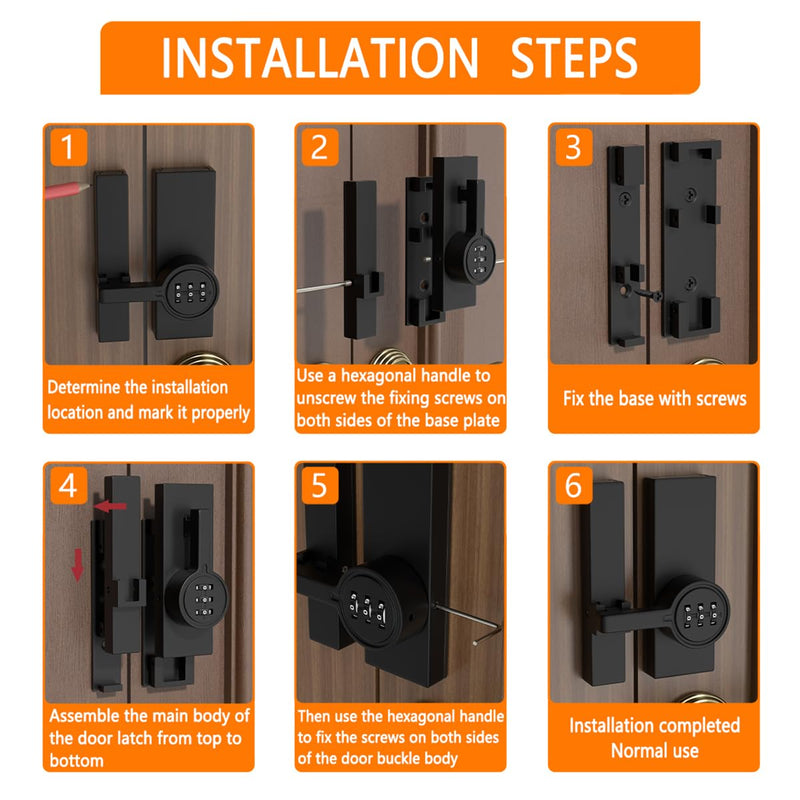 INSTALLATION STEPS

1

Determine the installation location and mark it properly

2

Use a hexagonal handle to unscrew the fixing screws on both sides of the base plate

3

Fix the base with screws

4

Assemble the main body of the door latch from top to bottom

5

Then use the hexagonal handle to fix the screws on both sides of the door buckle body

6

Installation completed
Normal use