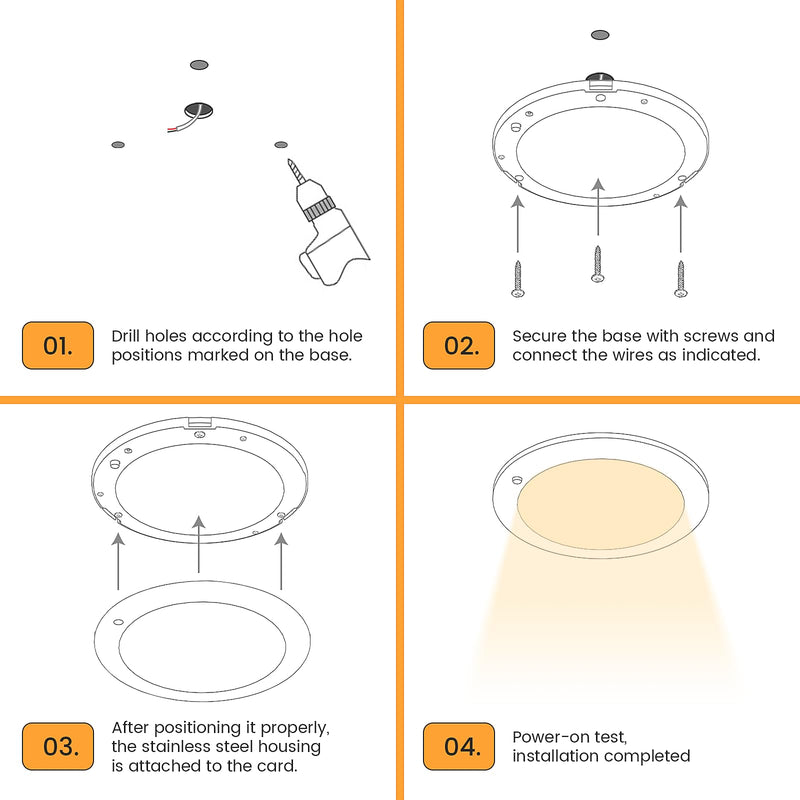 01.

Drill holes according to the hole positions marked on the base.

02.

Secure the base with screws and connect the wires as indicated.

03.

After positioning it properly, the stainless steel housing is attached to the card.

04.

Power-on test, installation completed