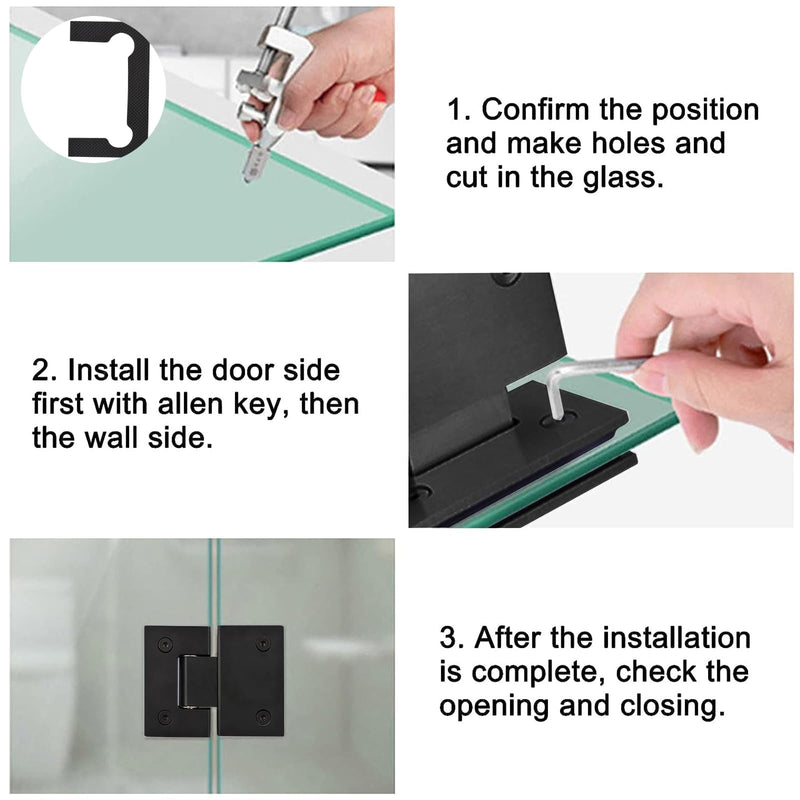 1. Confirm the position and make holes and cut in the glass.

2. Install the door side first with allen key, then the wall side.

3. After the installation is complete, check the opening and closing.