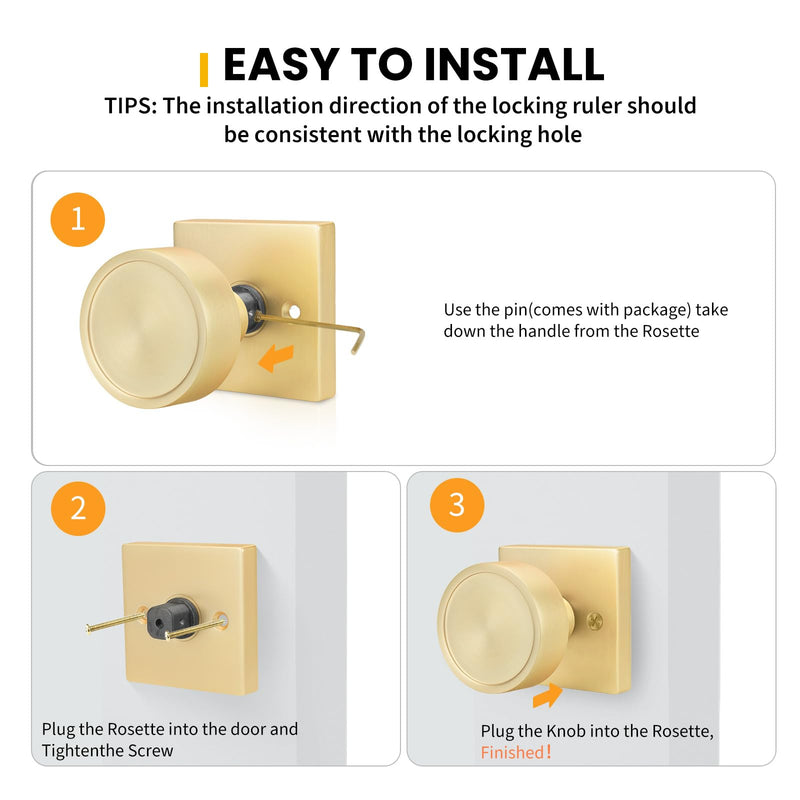 EASY TO INSTALL

TIPS: The installation direction of the locking ruler should be consistent with the locking hole

1

Use the pin(comes with package) take down the handle from the Rosette

2

Plug the Rosette into the door and Tightenthe Screw

3

Plug the Knob into the Rosette, Finished!