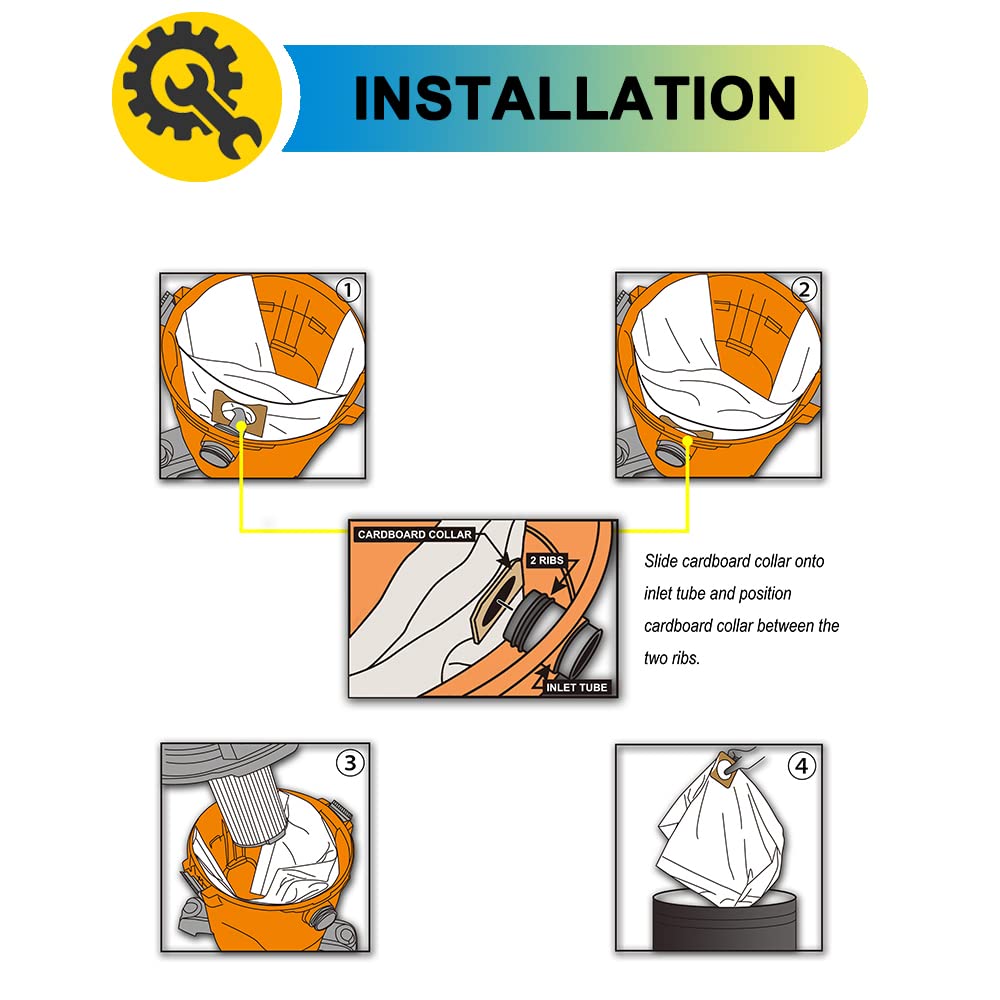 INSTALLATION

1

2

CARDBOARD COLLAR

2 RIBS

INLET TUBE

Slide cardboard collar onto inlet tube and position cardboard collar between the two ribs.

3

4