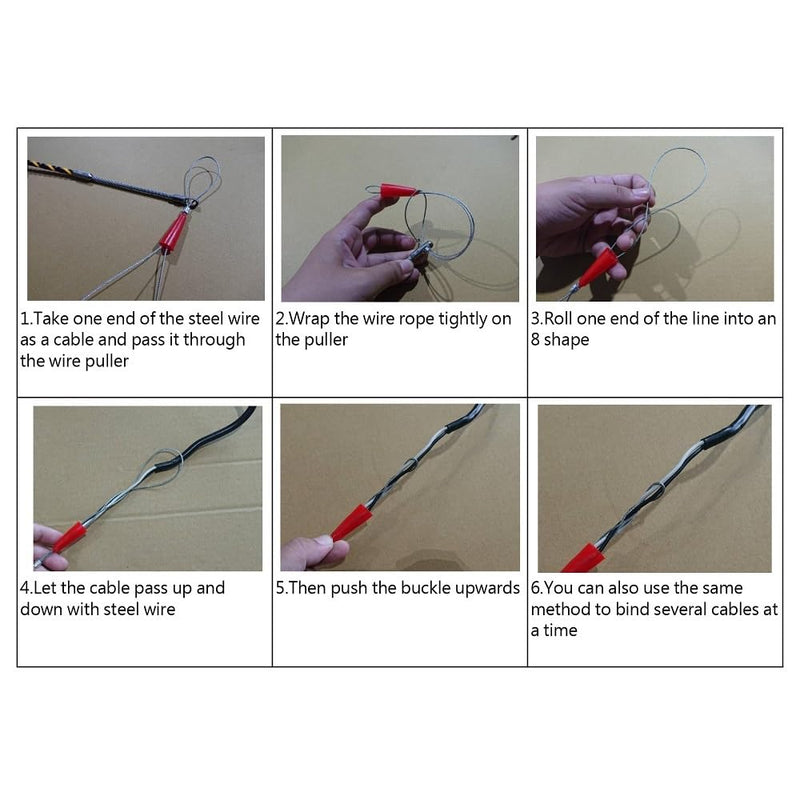 1.Take one end of the steel wire as a cable and pass it through the wire puller

2.Wrap the wire rope tightly on the puller

3.Roll one end of the line into an 8 shape

4.Let the cable pass up and down with steel wire

5.Then push the buckle upwards

6.You can also use the same method to bind several cables at a time