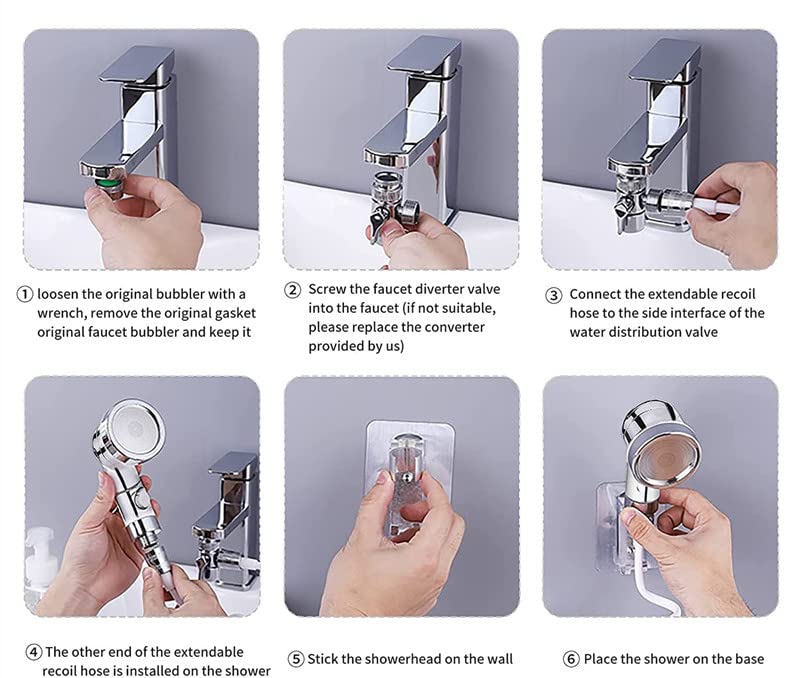 ① loosen the original bubbler with a wrench, remove the original gasket original faucet bubbler and keep it

② Screw the faucet diverter valve into the faucet (if not suitable, please replace the converter provided by us)

③ Connect the extendable recoil hose to the side interface of the water distribution valve

④ The other end of the extendable recoil hose is installed on the shower

⑤ Stick the showerhead on the wall

⑥ Place the shower on the base