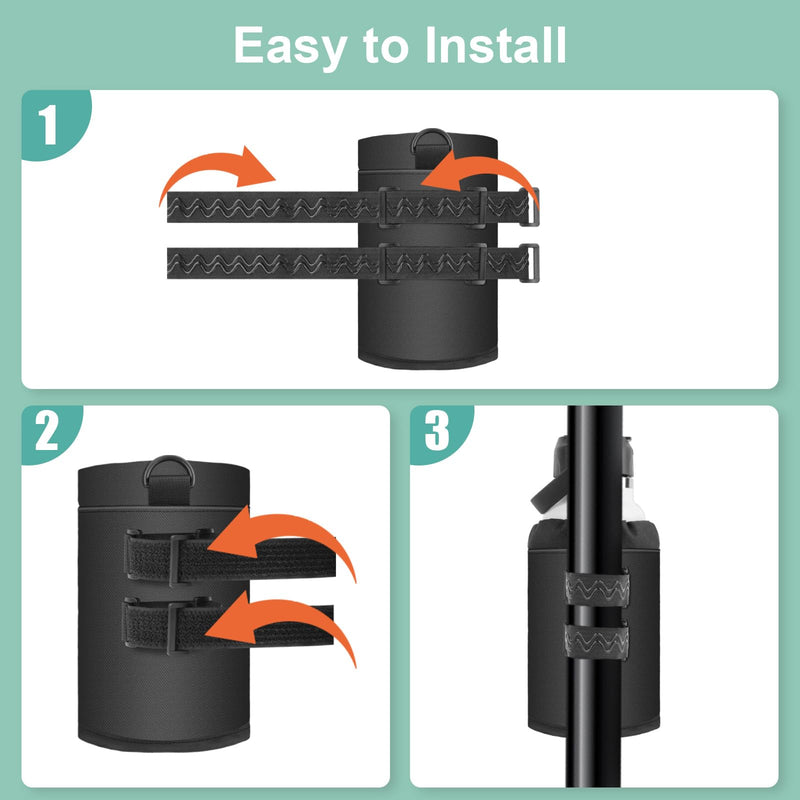 Easy to Install

1

2

3