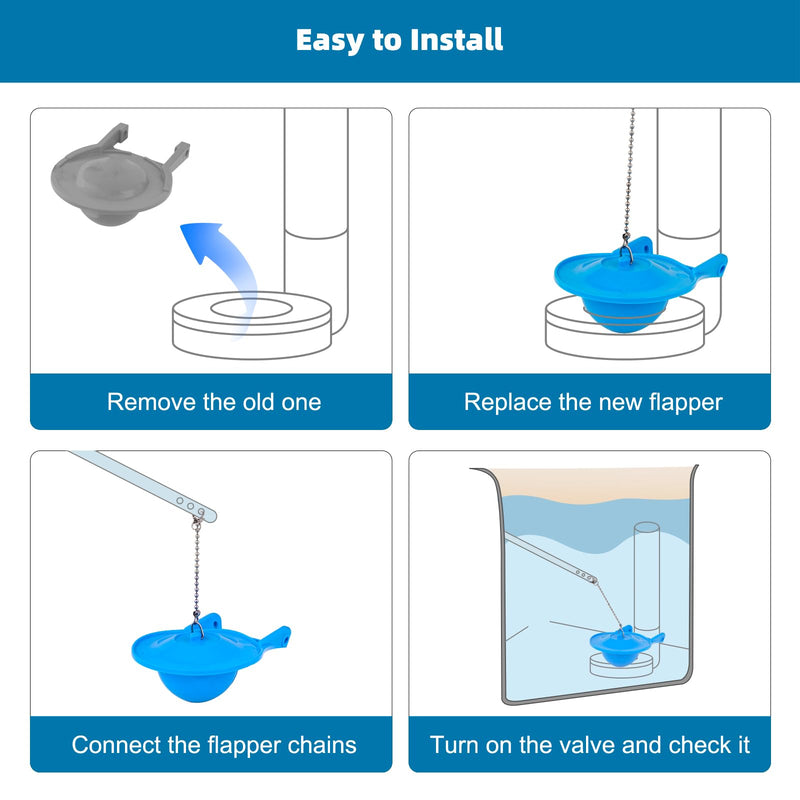 Easy to Install

Remove the old one

Replace the new flapper

Connect the flapper chains

Turn on the valve and check it