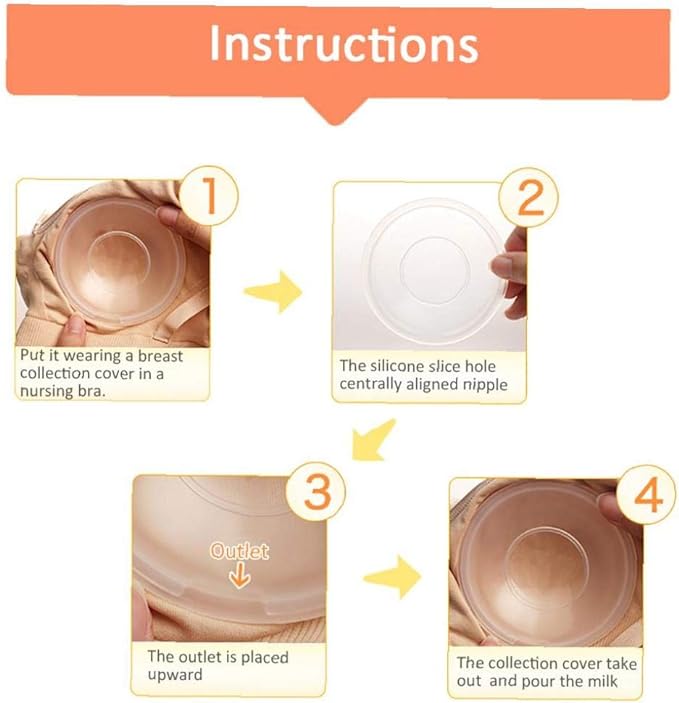 Instructions

1

Put it wearing a breast collection cover in a nursing bra.

2

The silicone slice hole centrally aligned nipple

3

Outlet

The outlet is placed upward

4

The collection cover take out and pour the milk