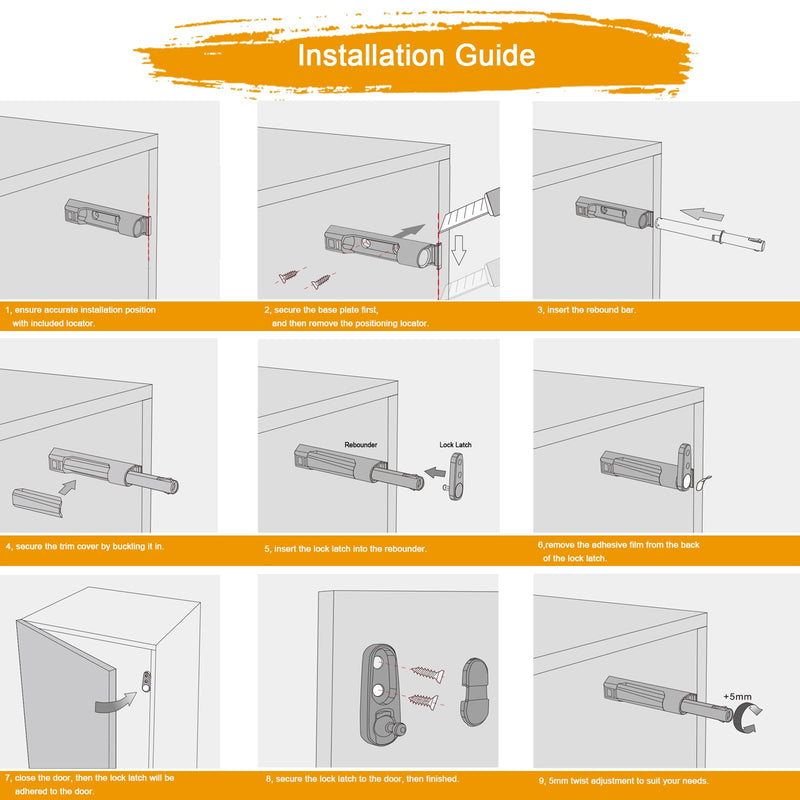 Installation Guide

1, ensure accurate installation position with included locator.

2, secure the base plate first, and then remove the positioning locator.

3, insert the rebound bar.

4, secure the trim cover by buckling it in.

Rebounder

Lock Latch

5, insert the lock latch into the rebounder.

6,remove the adhesive film from the back of the lock latch.

7, close the door, then the lock latch will be adhered to the door.

8, secure the lock latch to the door, then finished.

+5mm

9, 5mm twist adjustment to suit your needs.