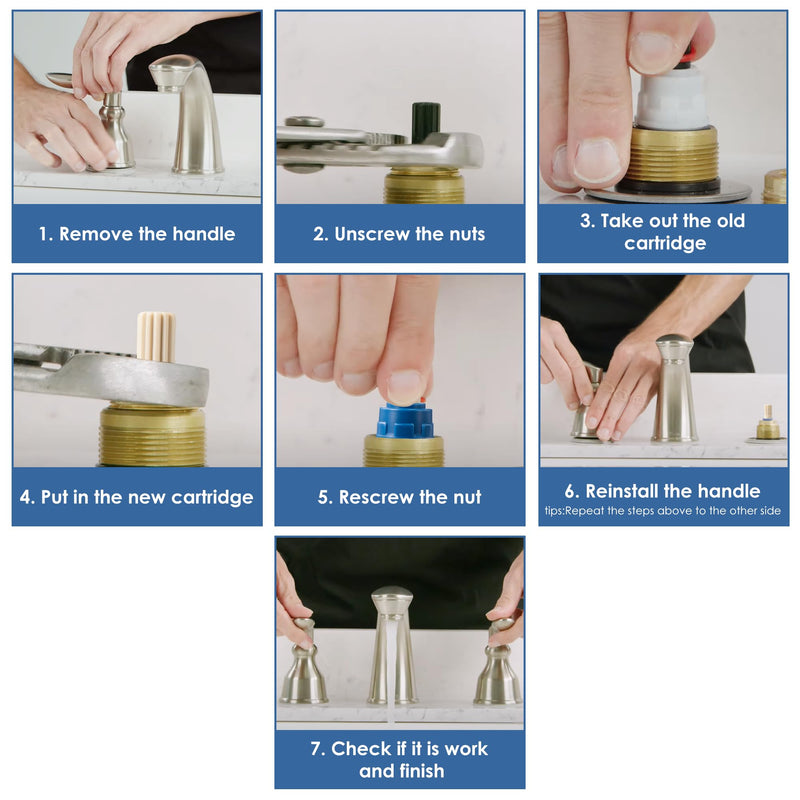 1. Remove the handle

2. Unscrew the nuts

3. Take out the old cartridge

4. Put in the new cartridge

5. Rescrew the nut

6. Reinstall the handle
tips:Repeat the steps above to the other side

7. Check if it is work and finish