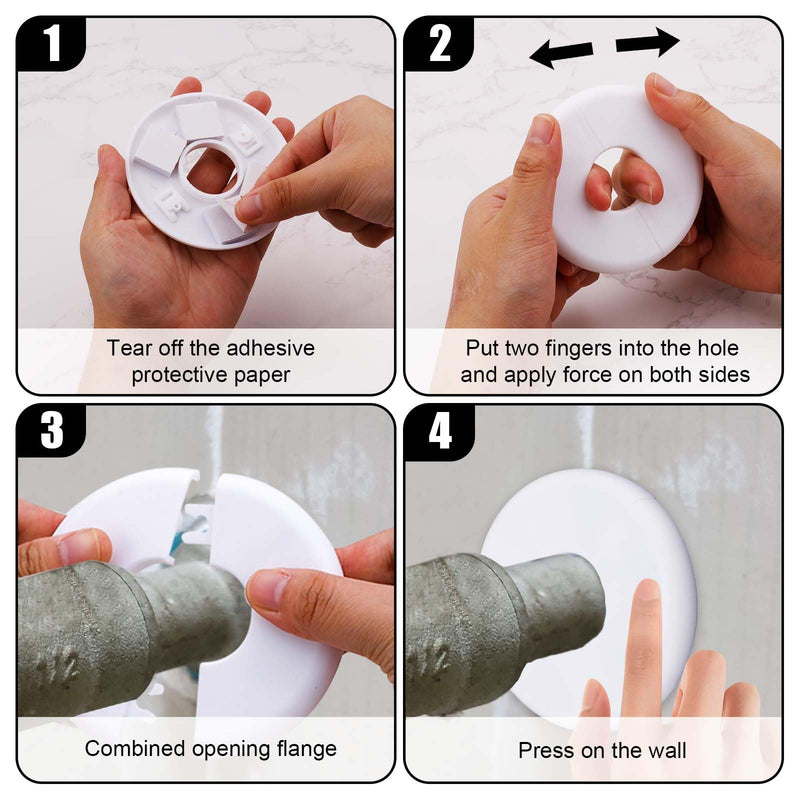 1

Tear off the adhesive protective paper

2

Put two fingers into the hole and apply force on both sides

3

Combined opening flange

4

Press on the wall