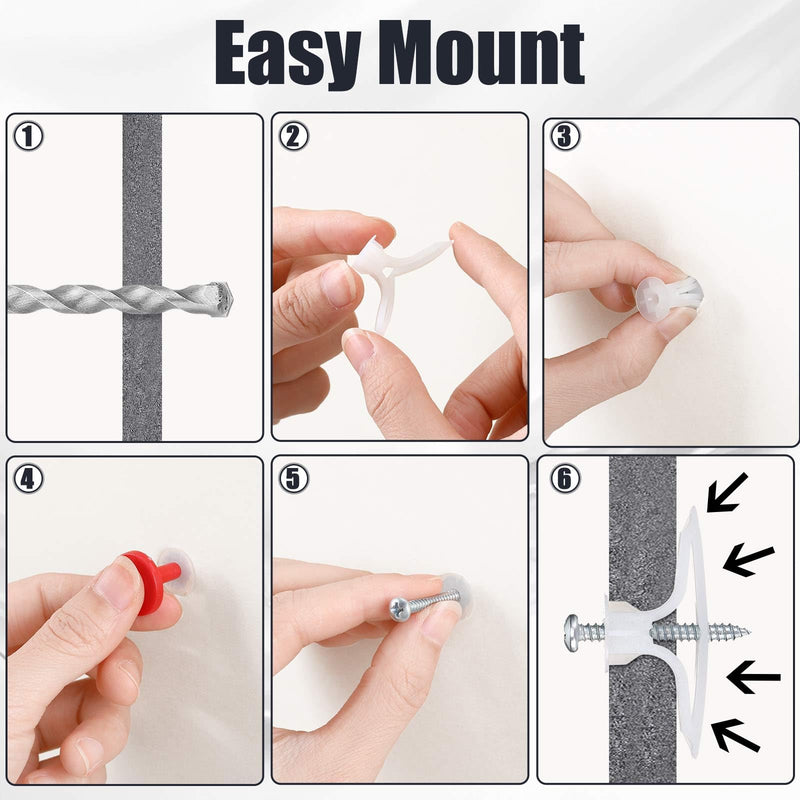 Easy Mount

1

2

3

4

5

6