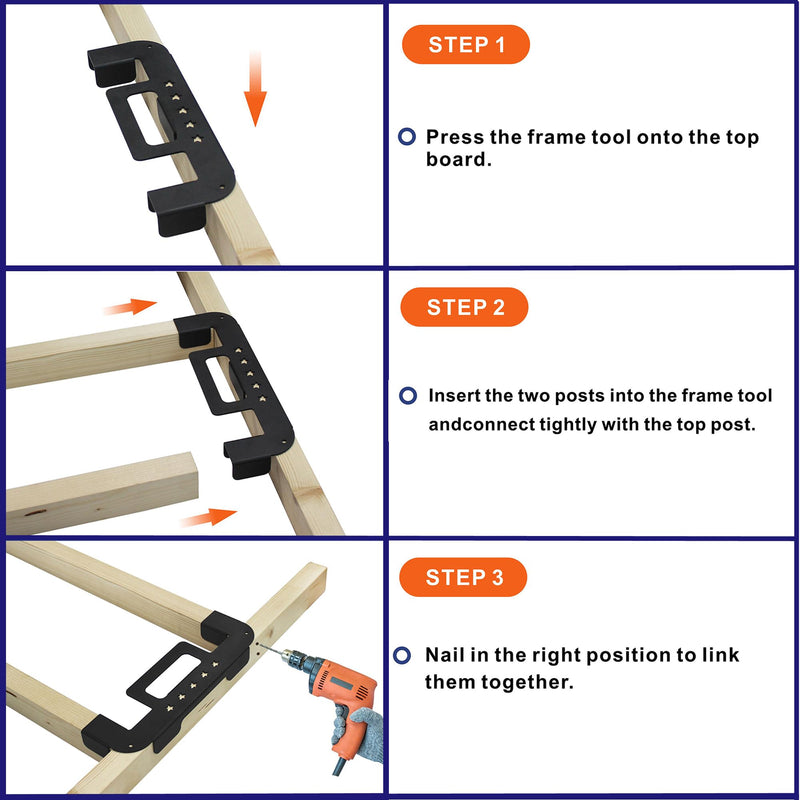 STEP 1

Press the frame tool onto the top board.

STEP 2

Insert the two posts into the frame tool andconnect tightly with the top post.

STEP 3

Nail in the right position to link them together.