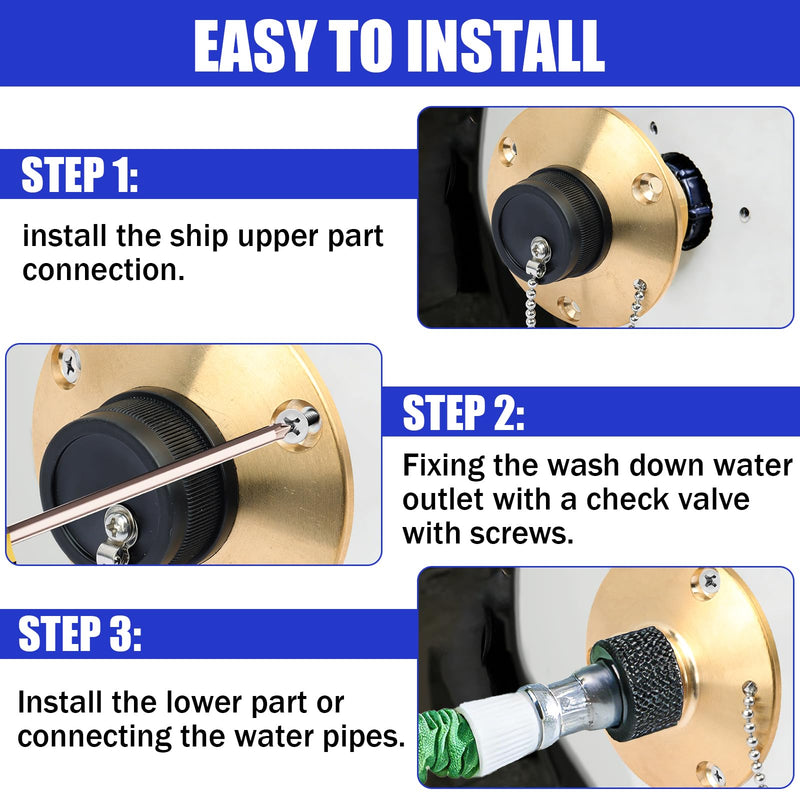 EASY TO INSTALL

STEP 1:

install the ship upper part connection.

STEP 2:

Fixing the wash down water outlet with a check valve with screws.

STEP 3:

Install the lower part or connecting the water pipes.