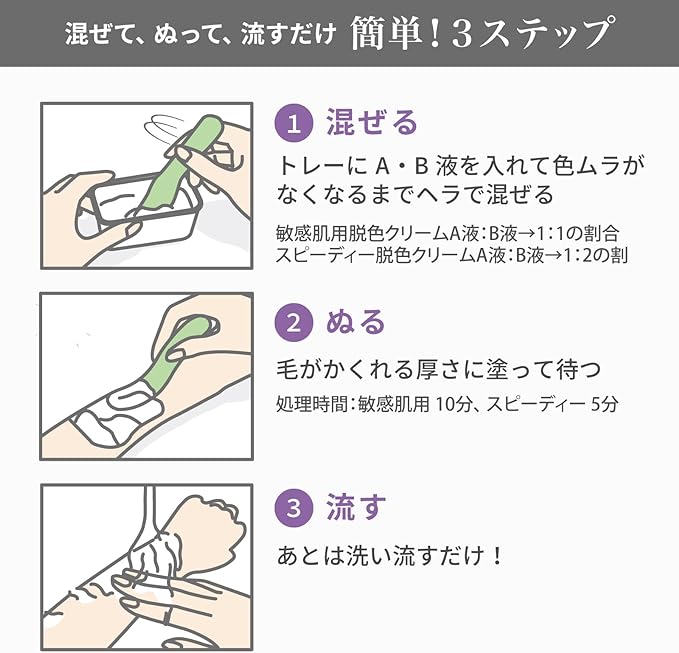 混ぜて、ぬって、流すだけ 簡単！3ステップ

1 混ぜる

トレーに A・B 液を入れて色ムラがなくなるまでヘラで混ぜる

敏感肌用脱色クリームA液：B液→1：1の割合
スピーディー脱色クリームA液：B液→1：2の割

2 ぬる

毛がかくれる厚さに塗って待つ

処理時間：敏感肌用 10分、スピーディー 5分

3 流す

あとは洗い流すだけ！