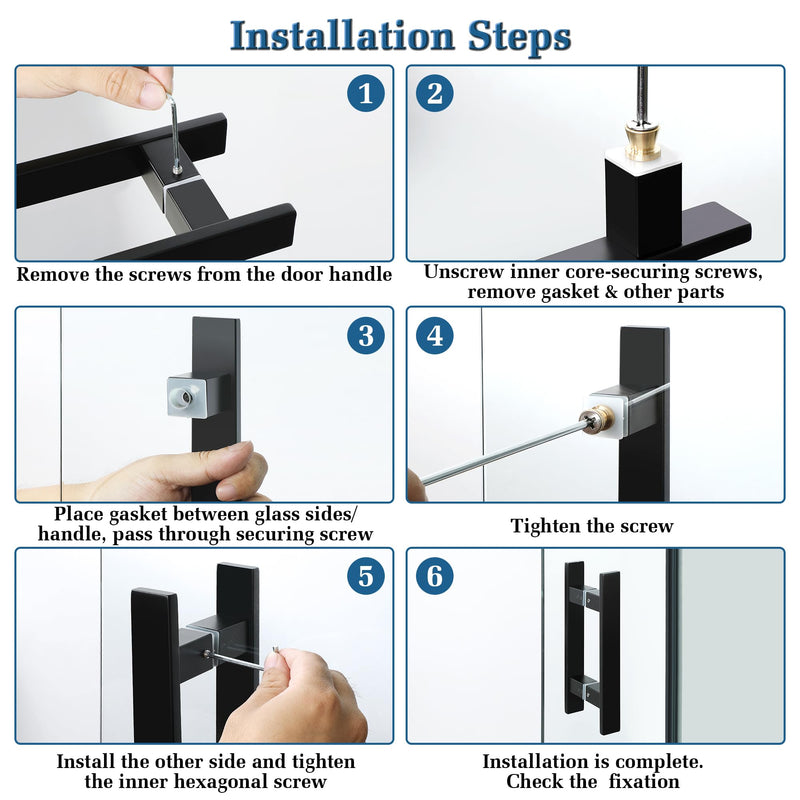 Installation Steps

1

Remove the screws from the door handle

2

Unscrew inner core-securing screws, remove gasket & other parts

3

Place gasket between glass sides/ handle, pass through securing screw

4

Tighten the screw

5

Install the other side and tighten the inner hexagonal screw

6

Installation is complete. Check the fixation