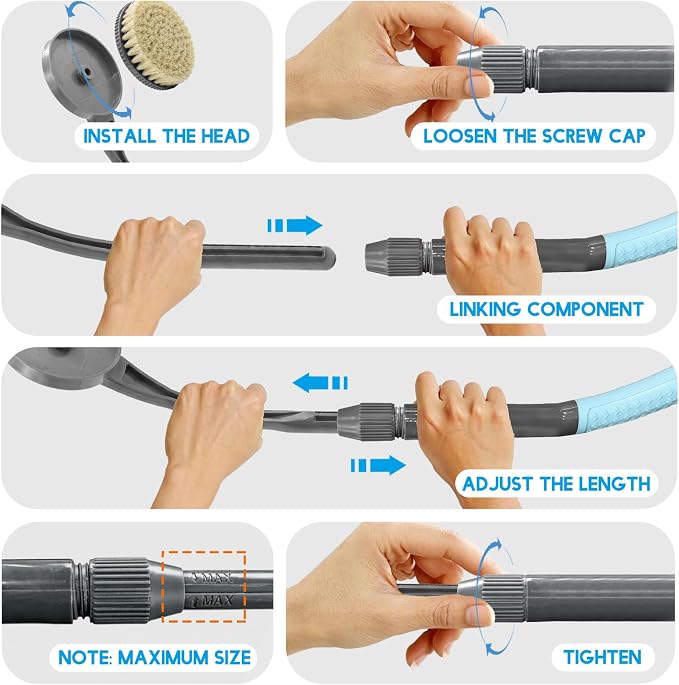 INSTALL THE HEAD

LOOSEN THE SCREW CAP

LINKING COMPONENT

ADJUST THE LENGTH

MAX
MAX

NOTE: MAXIMUM SIZE

TIGHTEN