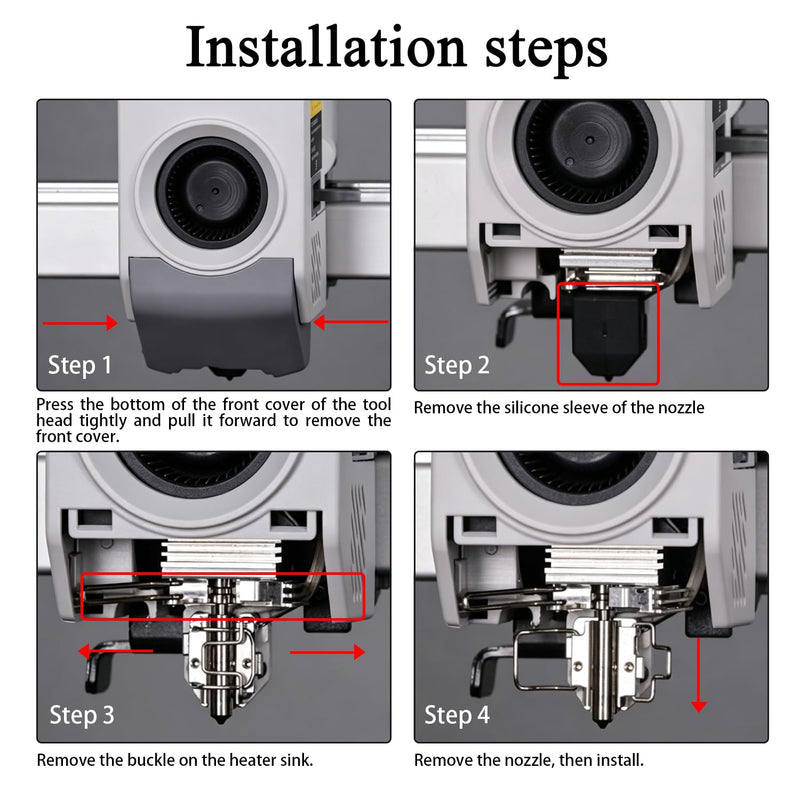 Installation steps

Step 1

Press the bottom of the front cover of the tool head tightly and pull it forward to remove the front cover.

Step 2

Remove the silicone sleeve of the nozzle

Step 3

Remove the buckle on the heater sink.

Step 4

Remove the nozzle, then install.