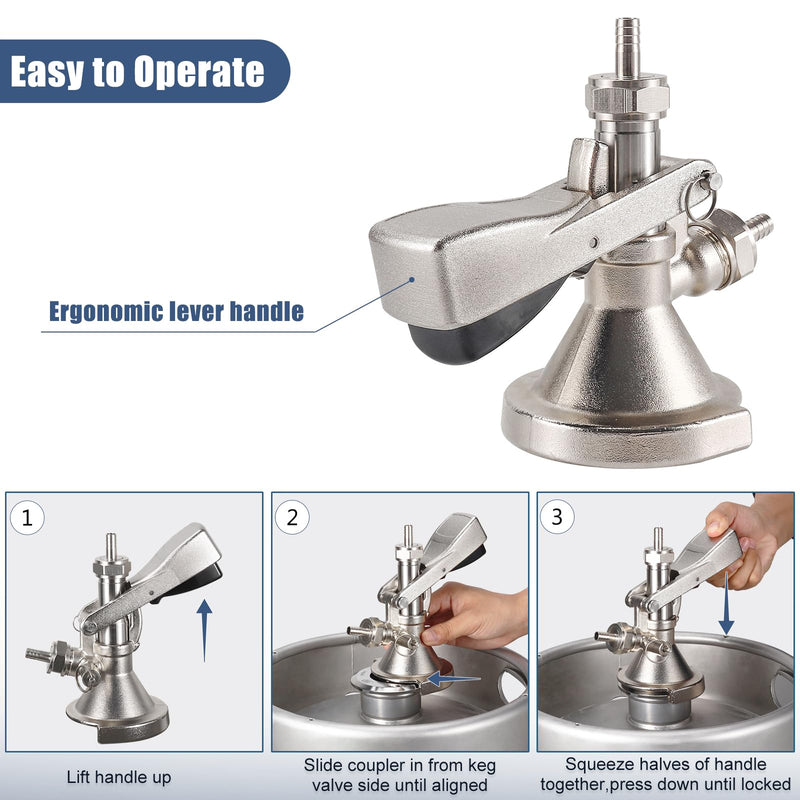 Easy to Operate

Ergonomic lever handle

1

Lift handle up

2

Slide coupler in from keg valve side until aligned

3

Squeeze halves of handle together,press down until locked