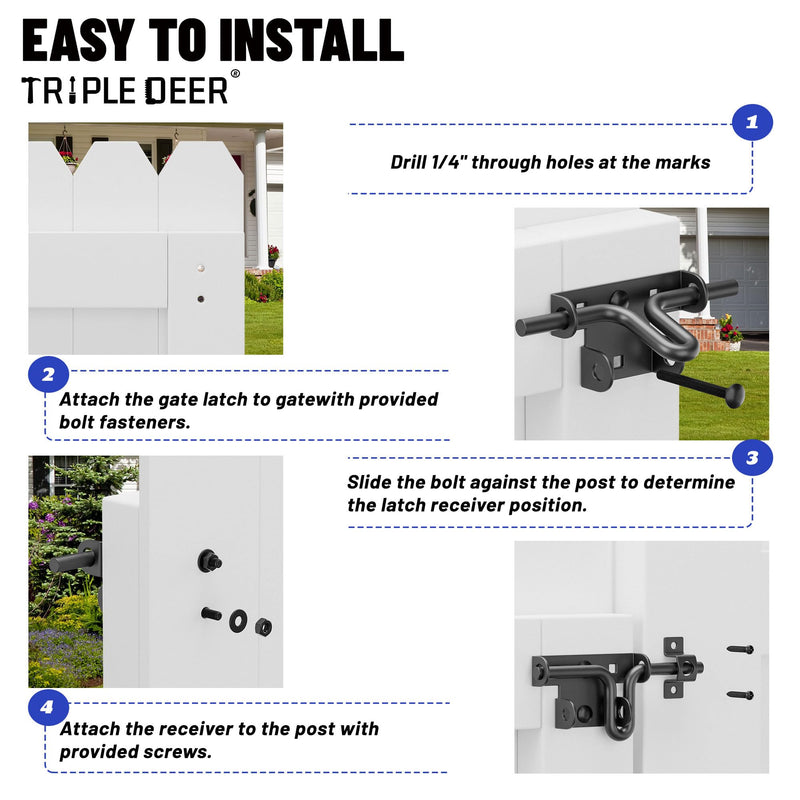 EASY TO INSTALL
TRIPLE DEER®

1
Drill 1/4" through holes at the marks

2
Attach the gate latch to gatewith provided bolt fasteners.

3
Slide the bolt against the post to determine the latch receiver position.

4
Attach the receiver to the post with provided screws.