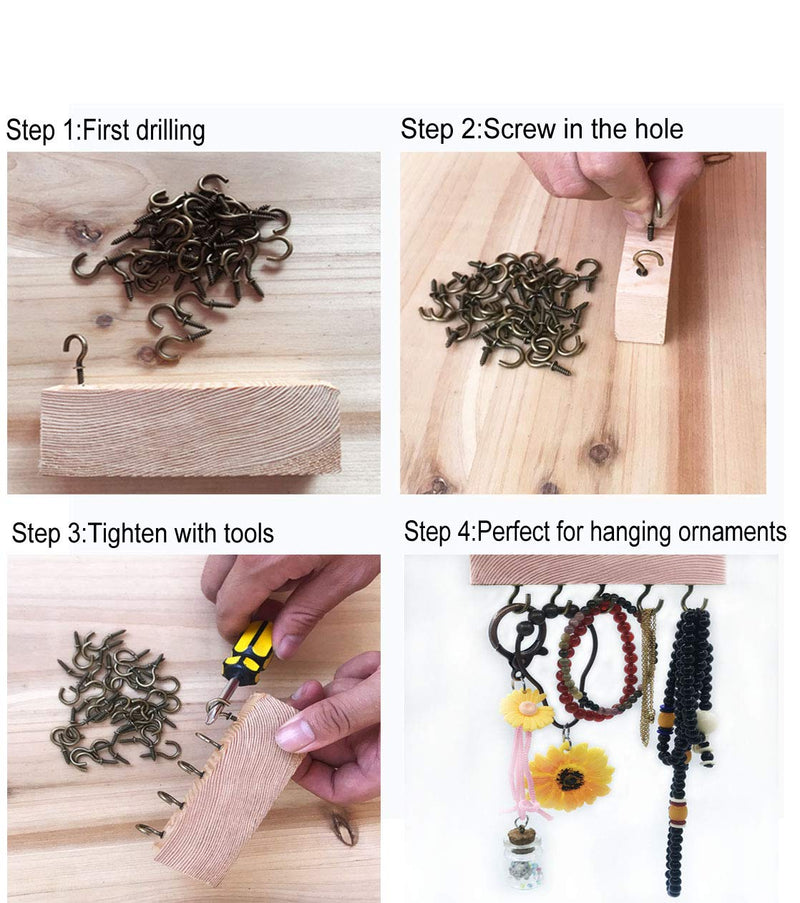 Step 1:First drilling

Step 2:Screw in the hole

Step 3:Tighten with tools

Step 4:Perfect for hanging ornaments