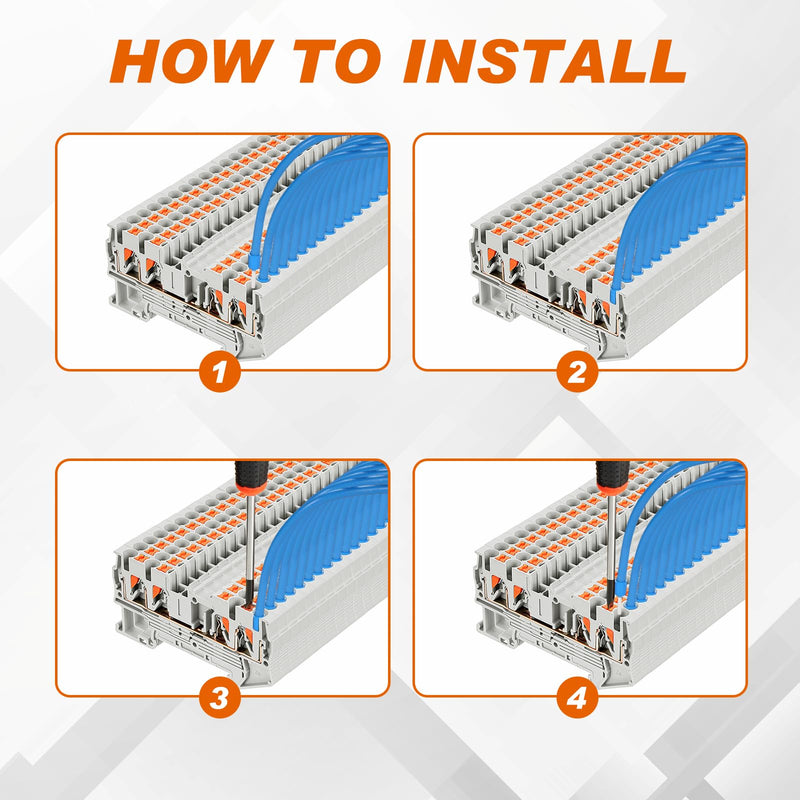 HOW TO INSTALL

1

2

3

4