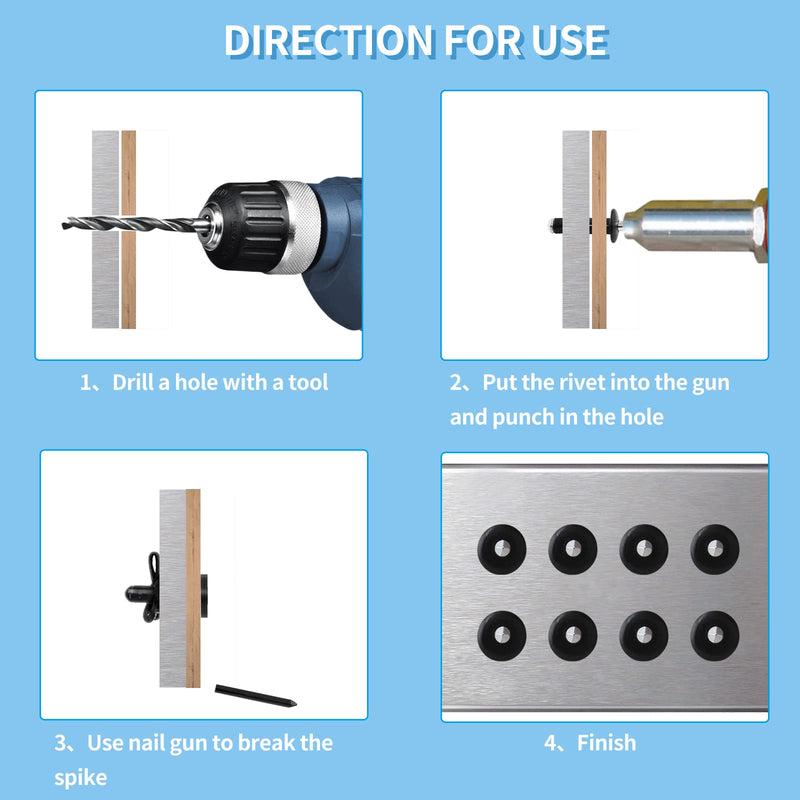 DIRECTION FOR USE

1、Drill a hole with a tool

2、Put the rivet into the gun and punch in the hole

3、Use nail gun to break the spike

4、Finish