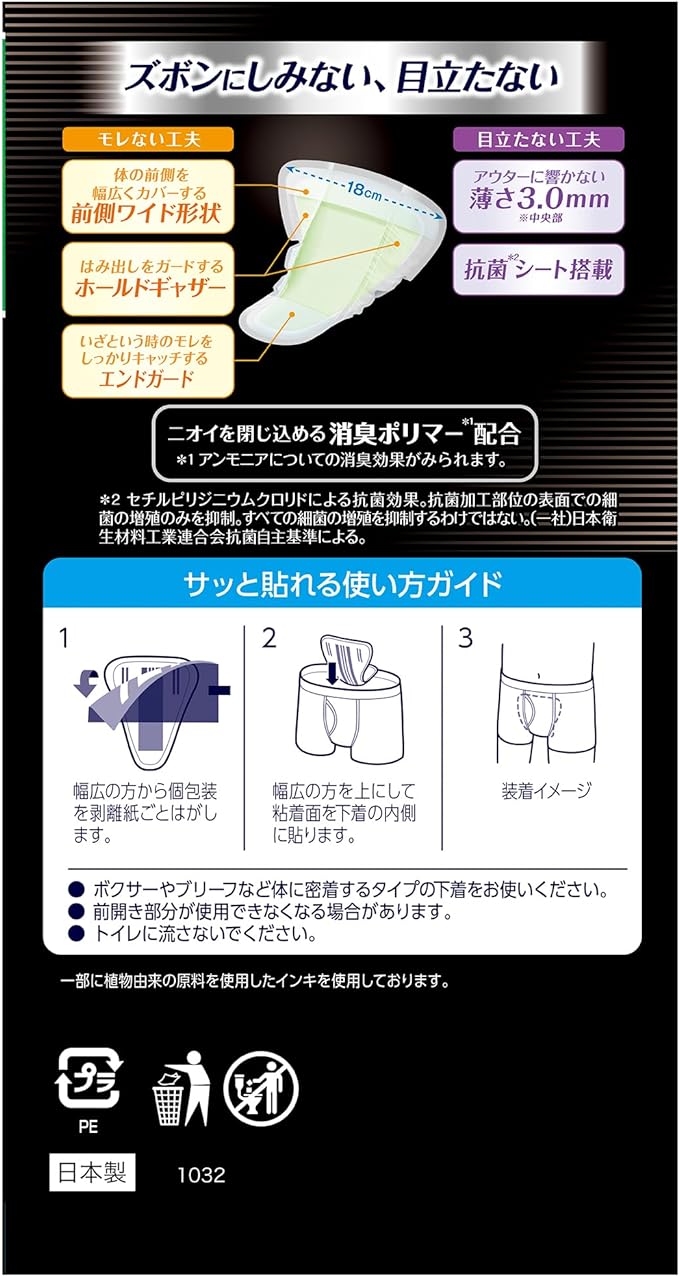 ズボンにしみない、目立たない

モレない工夫

体の前側を幅広くカバーする
前側ワイド形状

はみ出しをガードする
ホールドギャザー

いざという時のモレをしっかりキャッチする
エンドガード

18cm

目立たない工夫

アウターに響かない
薄さ3.0mm
※中央部

抗菌*2シート搭載

ニオイを閉じ込める消臭ポリマー*1配合
*1 アンモニアについての消臭効果がみられます。

*2 セチルピリジニウムクロリドによる抗菌効果。抗菌加工部位の表面での細菌の増殖のみを抑制。すべての細菌の増殖を抑制するわけではない。(一社)日本衛生材料工業連合会抗菌自主基準による。

サッと貼れる使い方ガイド

1
幅広の方から個包装を剥離紙ごとはがします。

2
幅広の方を上にして粘着面を下着の内側に貼ります。

3
装着イメージ

● ボクサーやブリーフなど体に密着するタイプの下着をお使いください。
● 前開き部分が使用できなくなる場合があります。
● トイレに流さないでください。

一部に植物由来の原料を使用したインキを使用しております。

プラ
PE

日本製 1032