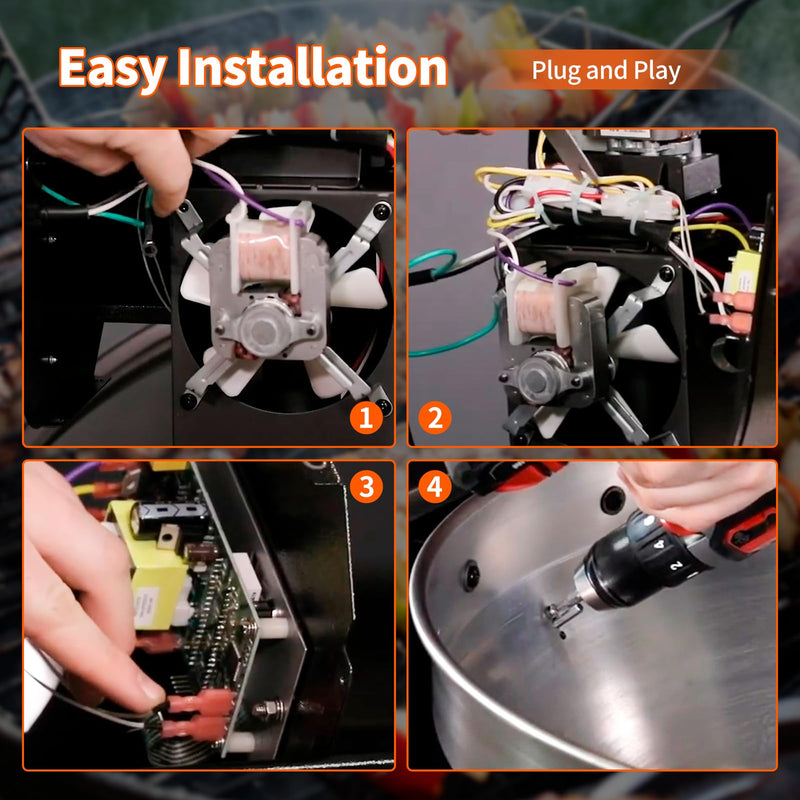 Easy Installation

Plug and Play

1

2

3

4

4

2