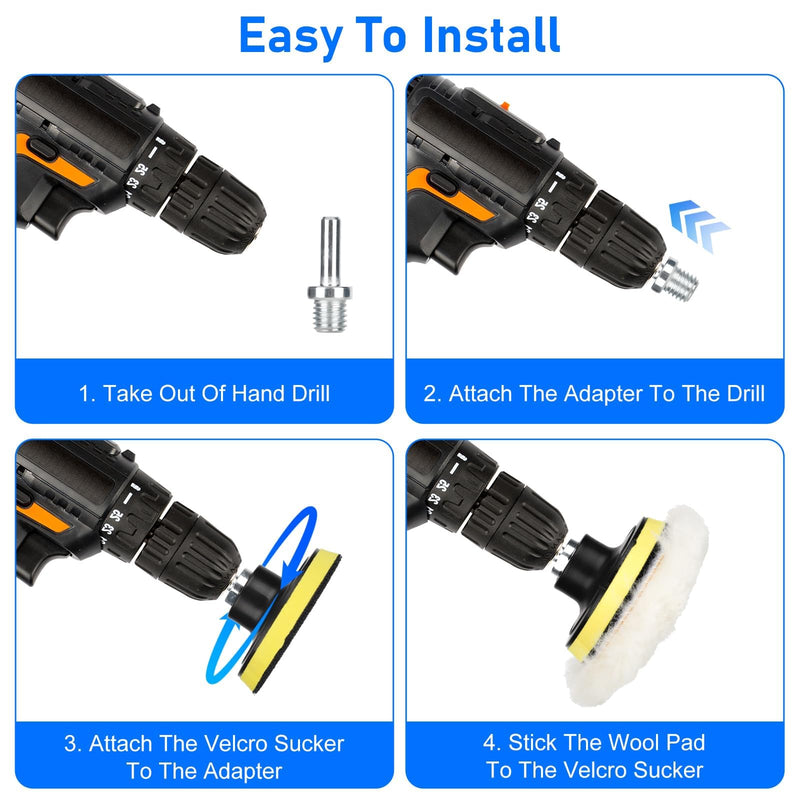 Easy To Install

1. Take Out Of Hand Drill

2. Attach The Adapter To The Drill

3. Attach The Velcro Sucker To The Adapter

4. Stick The Wool Pad To The Velcro Sucker