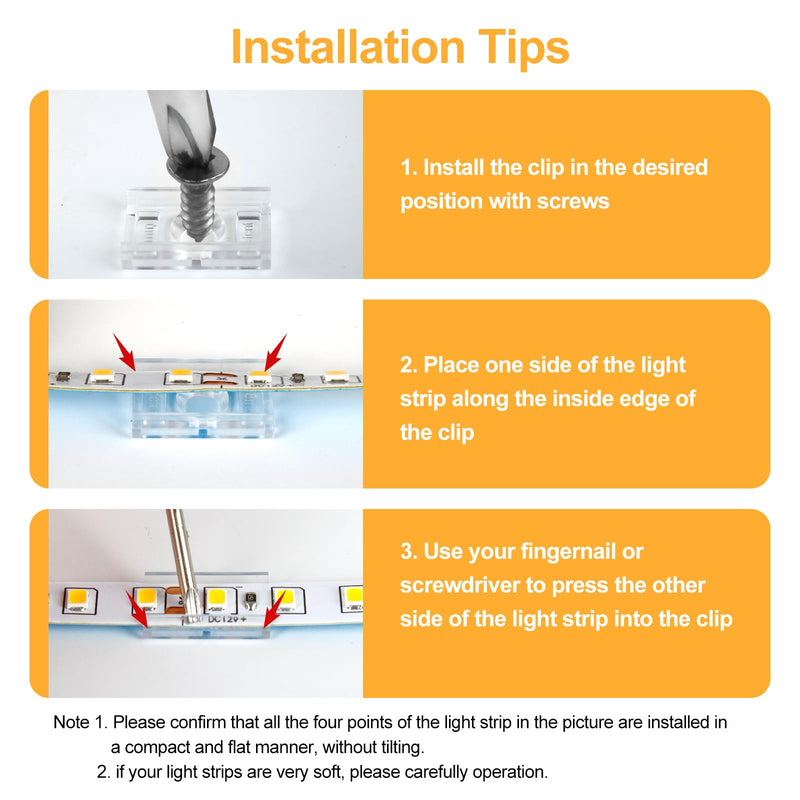 Installation Tips

1. Install the clip in the desired position with screws

2. Place one side of the light strip along the inside edge of the clip

DC12V+

3. Use your fingernail or screwdriver to press the other side of the light strip into the clip

Note 1. Please confirm that all the four points of the light strip in the picture are installed in a compact and flat manner, without tilting.
2. if your light strips are very soft, please carefully operation.