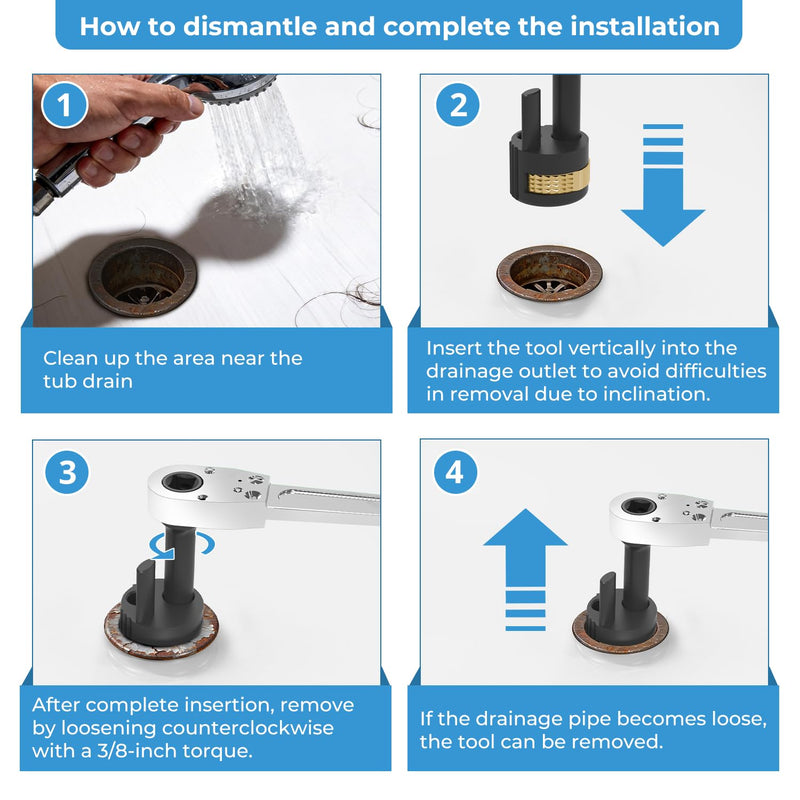 How to dismantle and complete the installation

1

Clean up the area near the tub drain

2

Insert the tool vertically into the drainage outlet to avoid difficulties in removal due to inclination.

3

After complete insertion, remove by loosening counterclockwise with a 3/8-inch torque.

4

If the drainage pipe becomes loose, the tool can be removed.