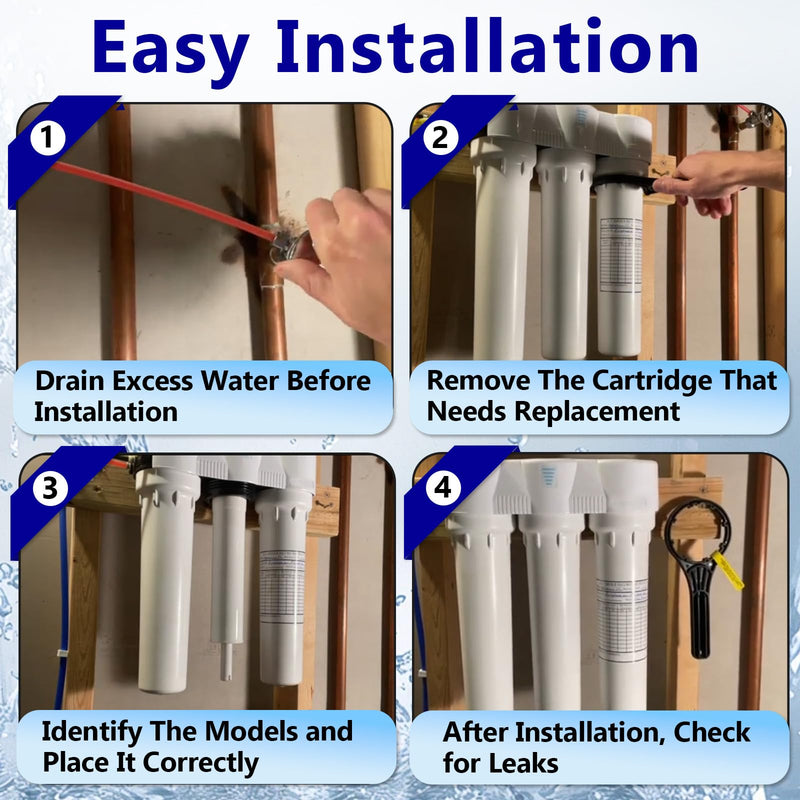 Easy Installation

1

Drain Excess Water Before Installation

2

Remove The Cartridge That Needs Replacement

3

Identify The Models and Place It Correctly

4

After Installation, Check for Leaks