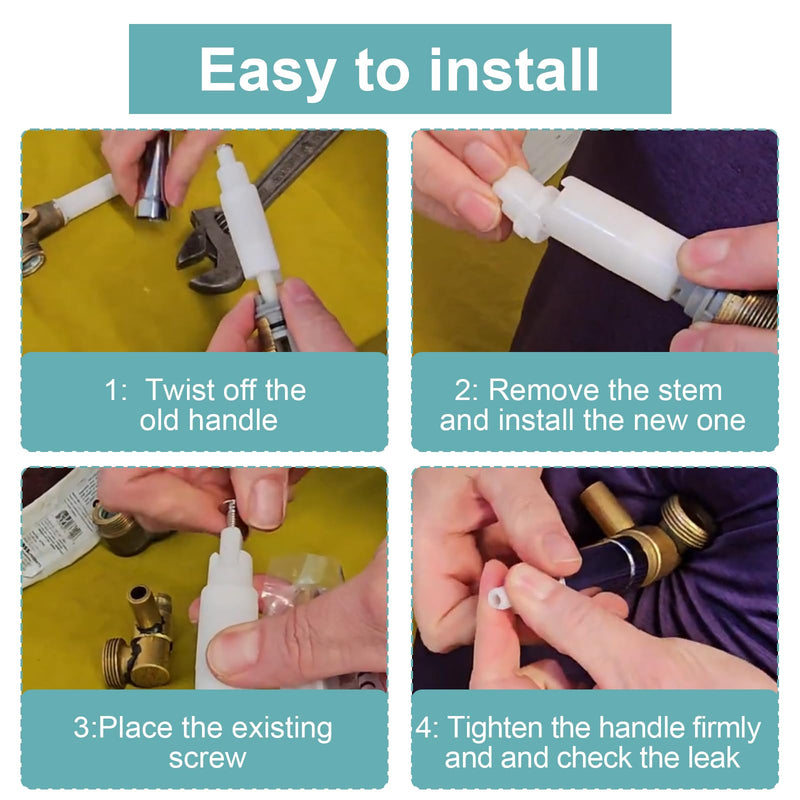 Easy to install

1: Twist off the old handle

2: Remove the stem and install the new one

3:Place the existing screw

4: Tighten the handle firmly and and check the leak