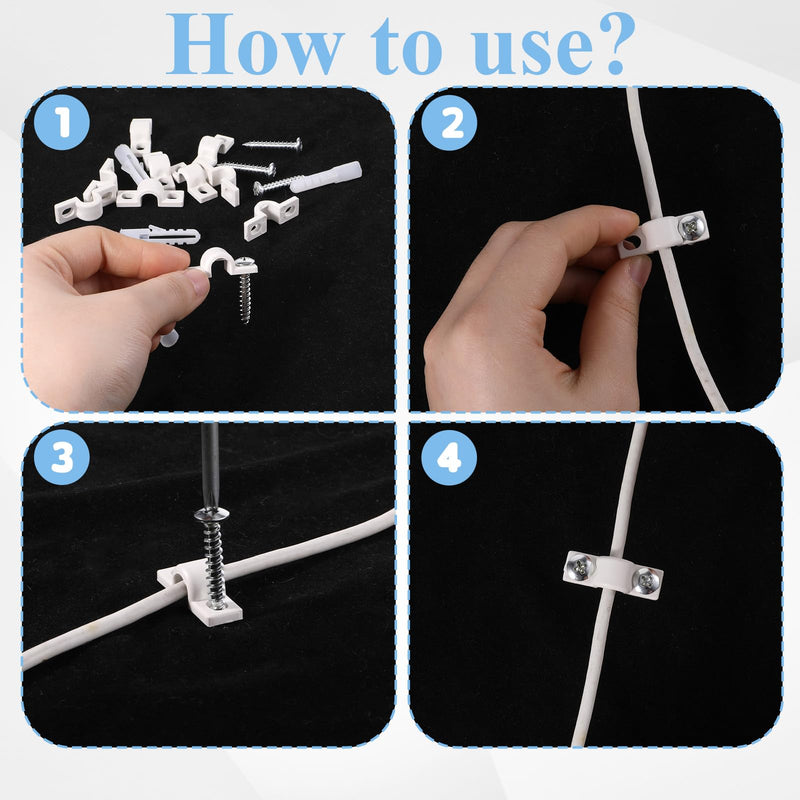 How to use?

1

2

3

4