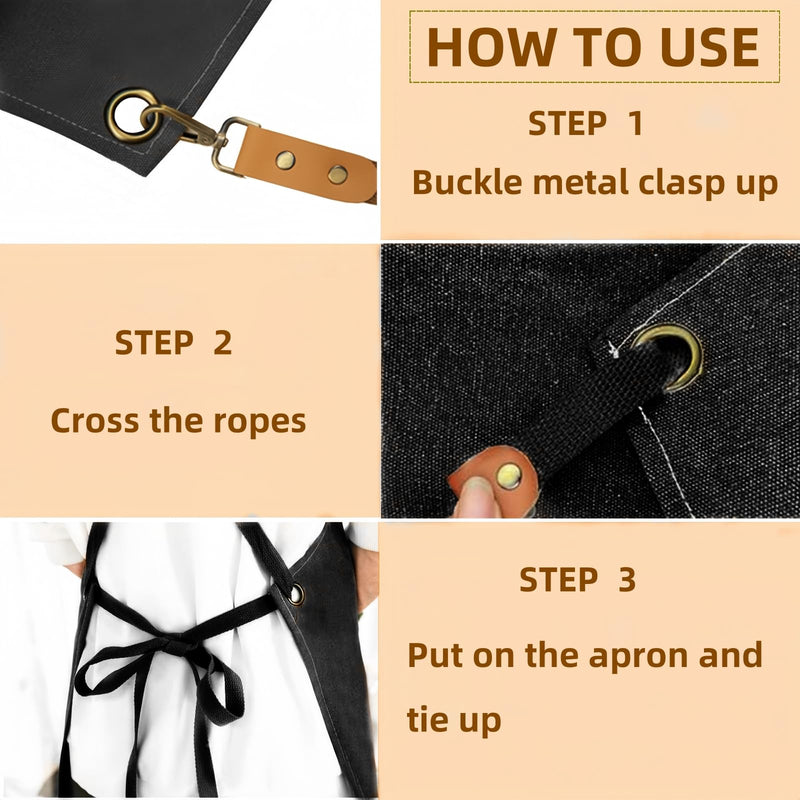 HOW TO USE

STEP 1

Buckle metal clasp up

STEP 2

Cross the ropes

STEP 3

Put on the apron and tie up