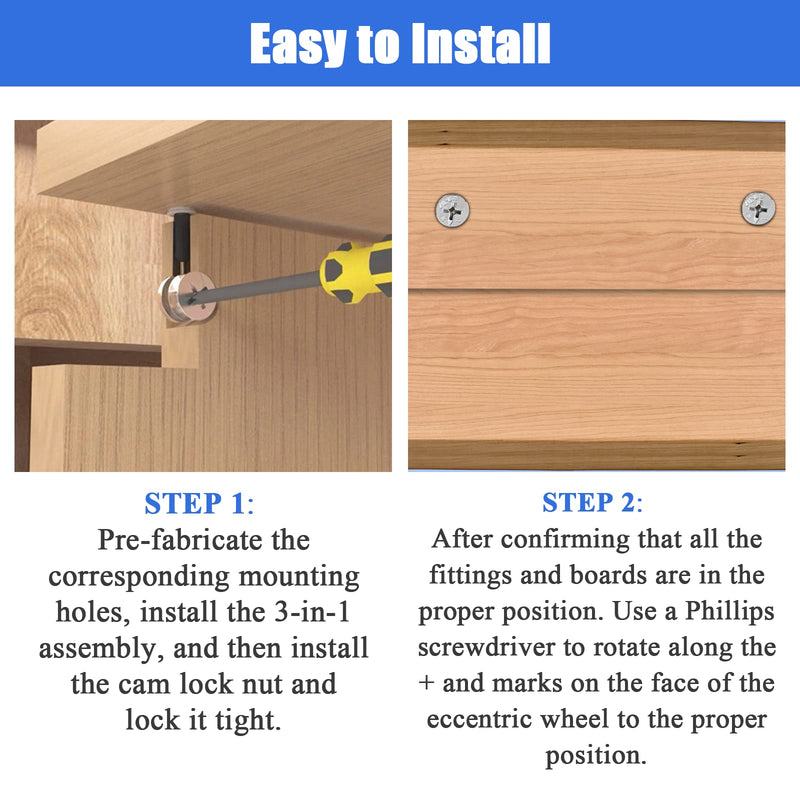 Easy to Install

STEP 1:
Pre-fabricate the corresponding mounting holes, install the 3-in-1 assembly, and then install the cam lock nut and lock it tight.

STEP 2:
After confirming that all the fittings and boards are in the proper position. Use a Phillips screwdriver to rotate along the + and marks on the face of the eccentric wheel to the proper position.