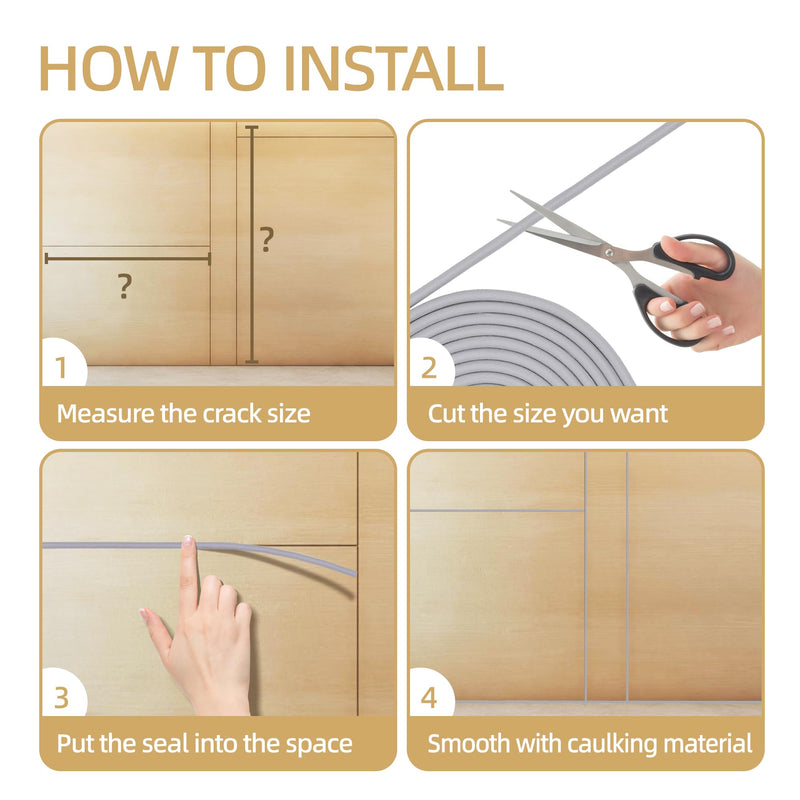 HOW TO INSTALL

?

?

1

Measure the crack size

2

Cut the size you want

3

Put the seal into the space

4

Smooth with caulking material