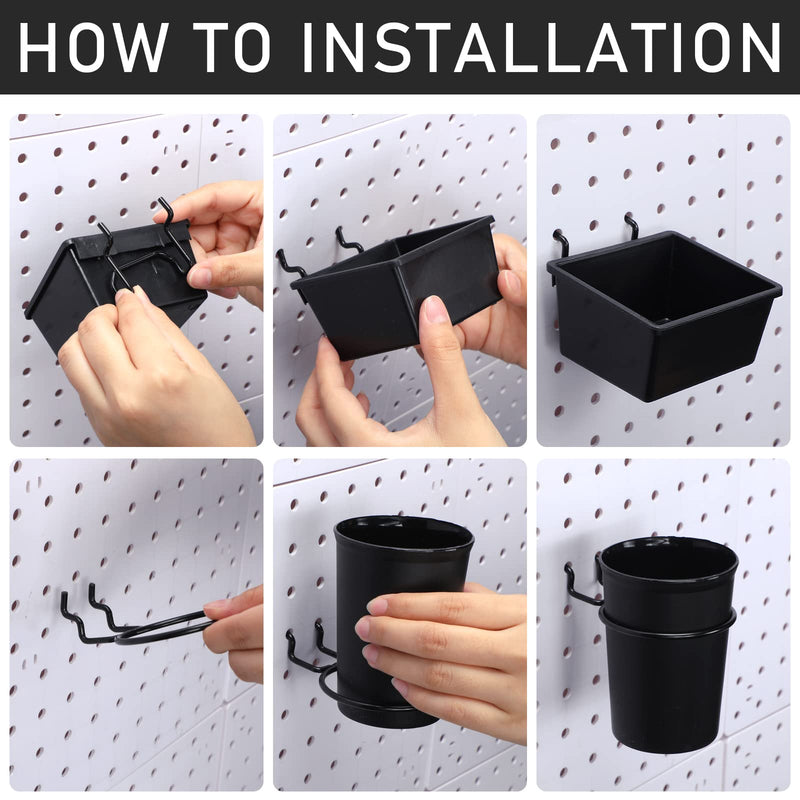 HOW TO INSTALLATION