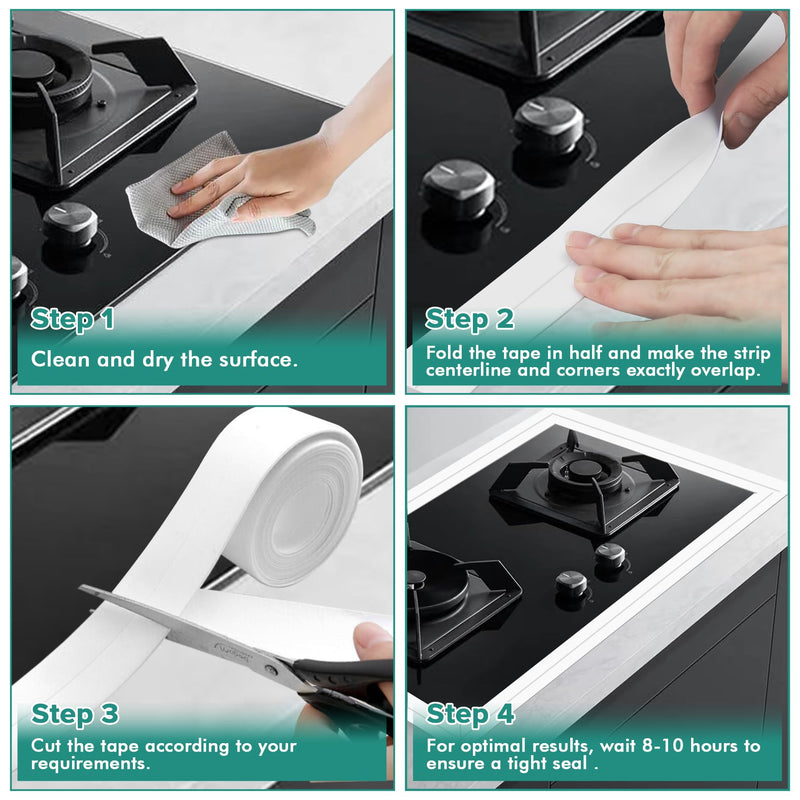 Step 1
Clean and dry the surface.

Step 2
Fold the tape in half and make the strip centerline and corners exactly overlap.

Step 3
Cut the tape according to your requirements.

Step 4
For optimal results, wait 8-10 hours to ensure a tight seal .